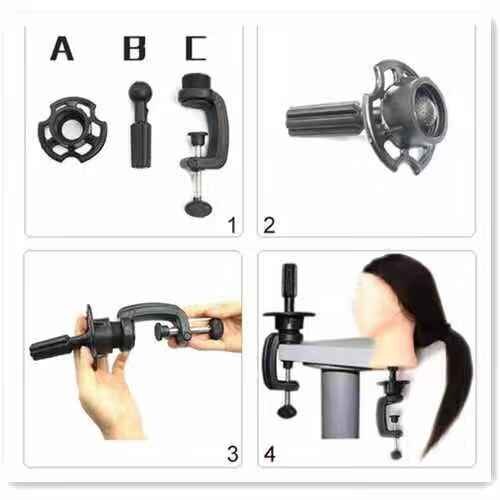 A B C

1

2

3

4