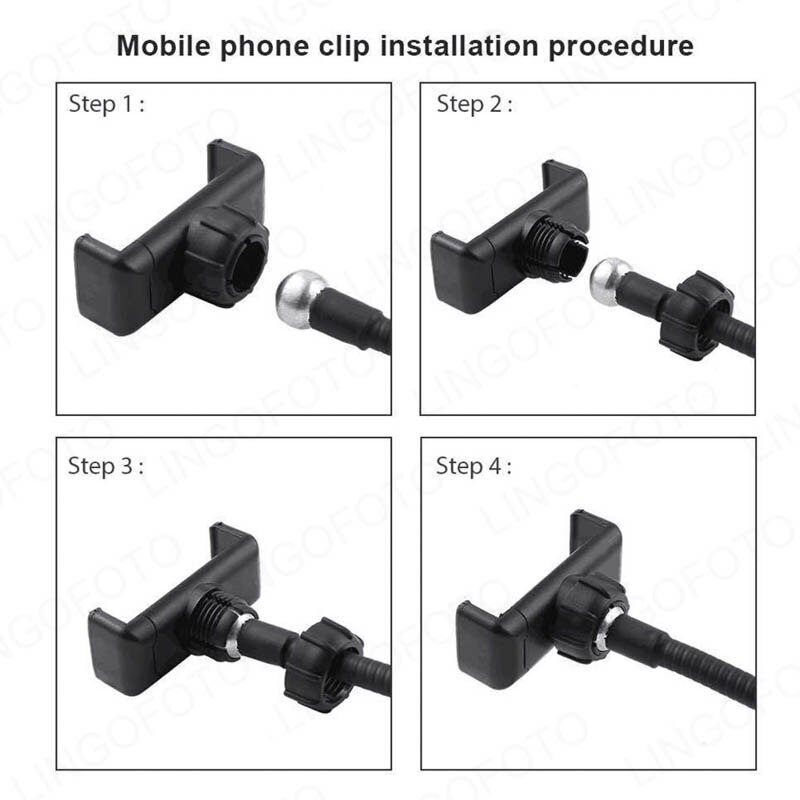 Mobile phone clip installation procedure

Step 1 :

Step 2 :

Step 3 :

Step 4 :

LINGOFOTO