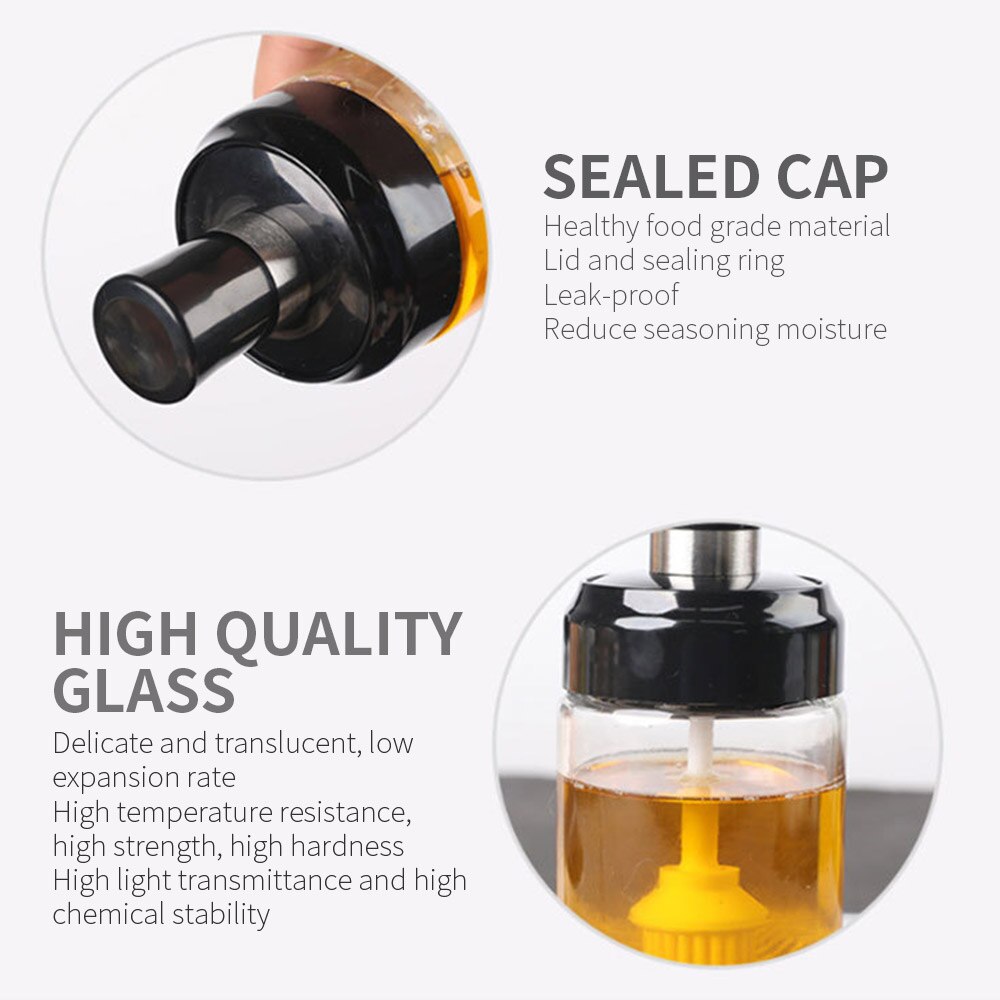 SEALED CAP
Healthy food grade material
Lid and sealing ring
Leak-proof
Reduce seasoning moisture

HIGH QUALITY GLASS
Delicate and translucent, low expansion rate
High temperature resistance, high strength, high hardness
High light transmittance and high chemical stability