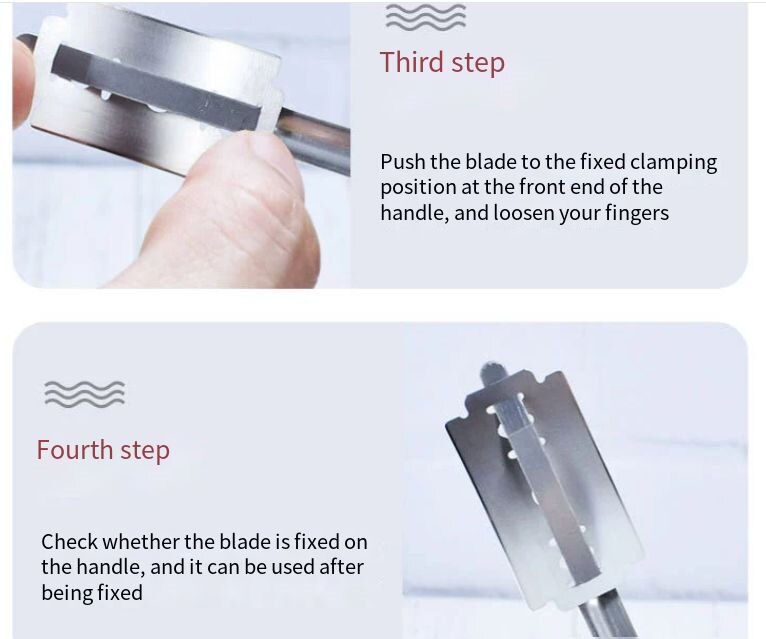 Third step

Push the blade to the fixed clamping position at the front end of the handle, and loosen your fingers

Fourth step

Check whether the blade is fixed on the handle, and it can be used after being fixed