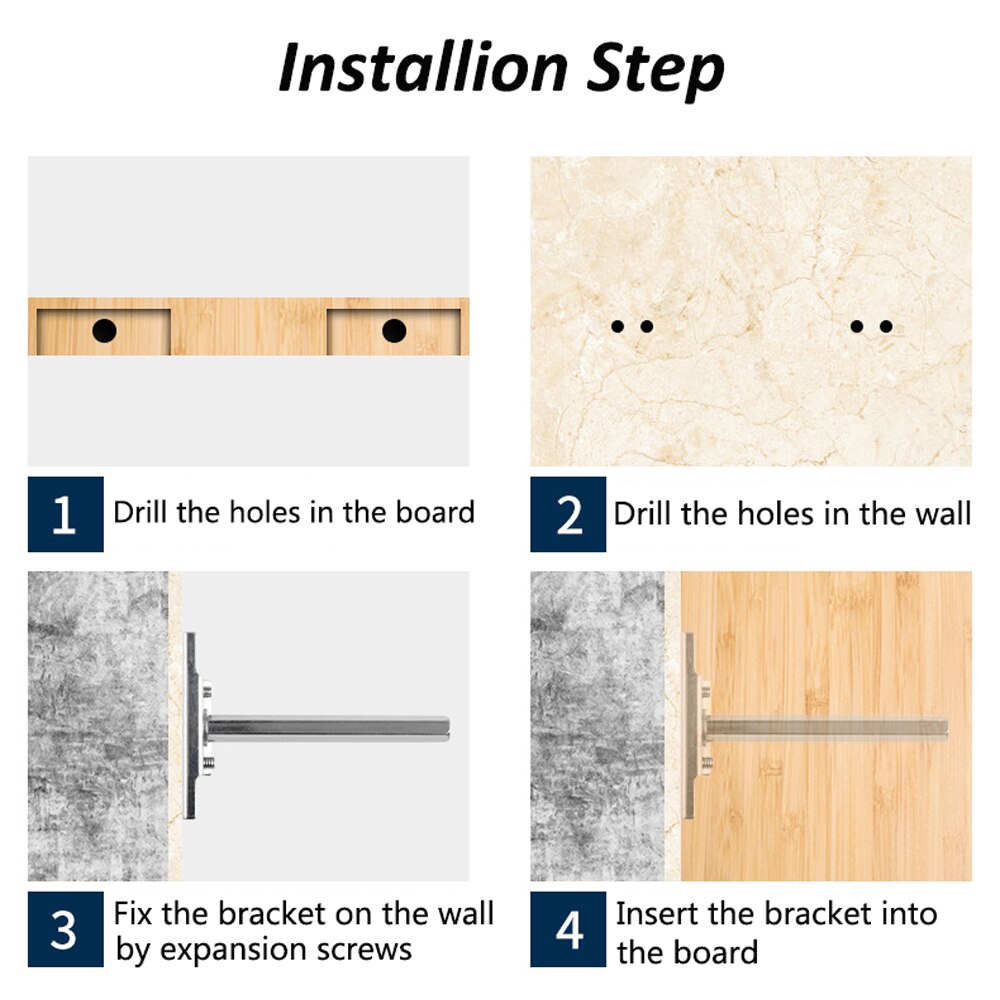 Installion Step

1 Drill the holes in the board

2 Drill the holes in the wall

3 Fix the bracket on the wall by expansion screws

4 Insert the bracket into the board