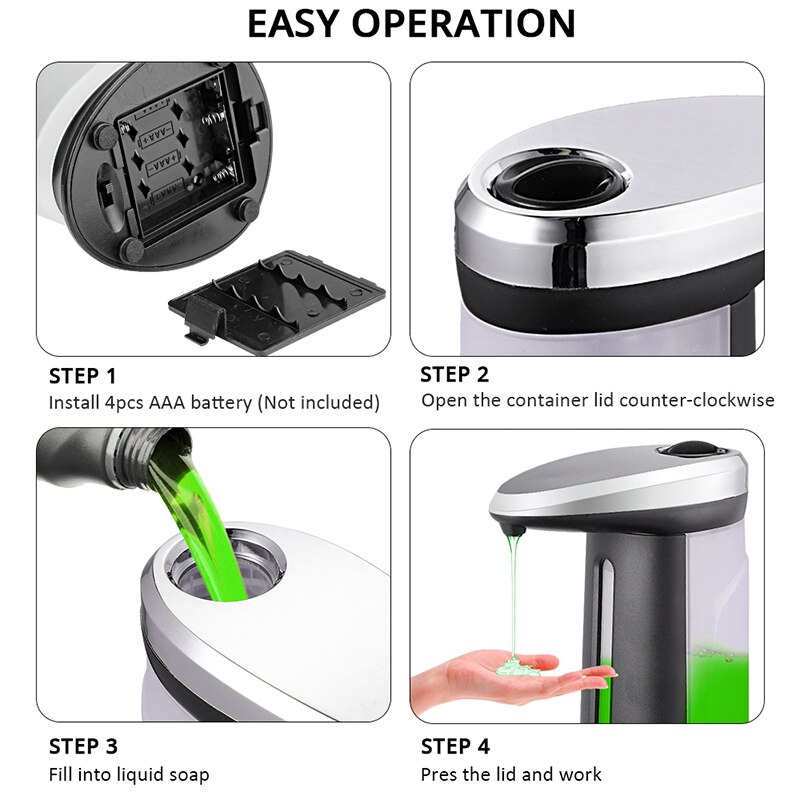 EASY OPERATION

-AAA+
+AAA-
-AAA+

STEP 1
Install 4pcs AAA battery (Not included)

STEP 2
Open the container lid counter-clockwise

STEP 3
Fill into liquid soap

STEP 4
Pres the lid and work