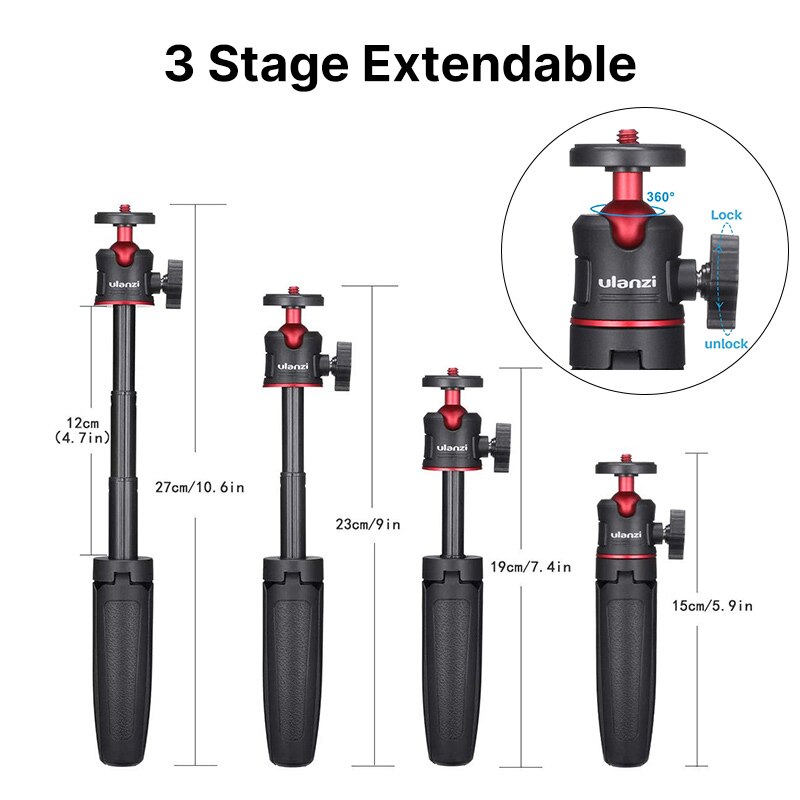 3 Stage Extendable

360°

Lock

ulanzi

unlock

ulanzi

12cm
(4.7in)

27cm/10.6in

ulanzi

23cm/9in

ulanzi

19cm/7.4in

ulanzi

15cm/5.9in