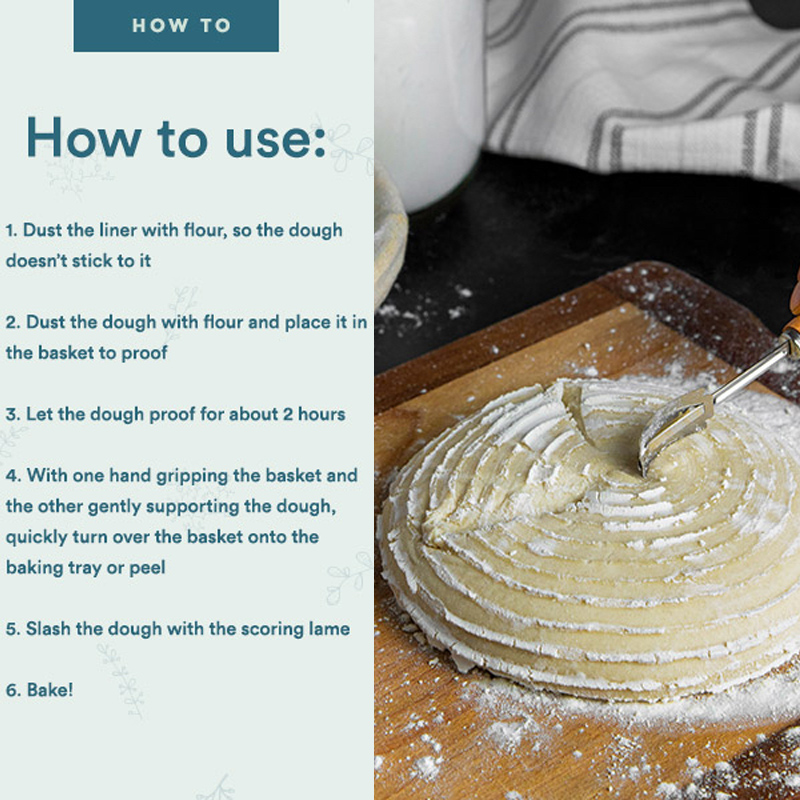 HOW TO

How to use:

1. Dust the liner with flour, so the dough doesn't stick to it

2. Dust the dough with flour and place it in the basket to proof

3. Let the dough proof for about 2 hours

4. With one hand gripping the basket and the other gently supporting the dough, quickly turn over the basket onto the baking tray or peel

5. Slash the dough with the scoring lame

6. Bake!