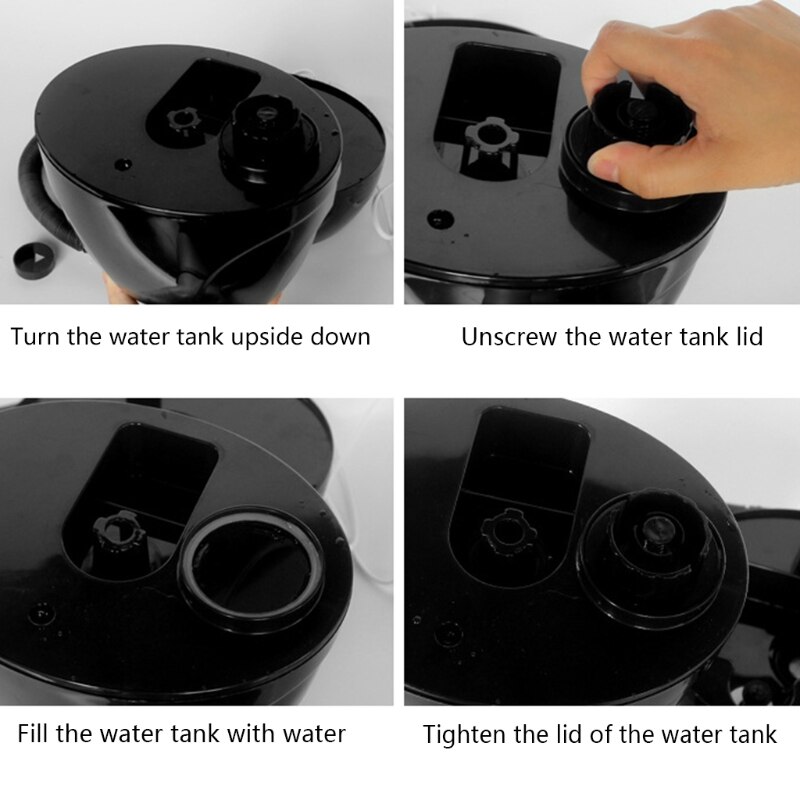 Turn the water tank upside down

Unscrew the water tank lid

Fill the water tank with water

Tighten the lid of the water tank