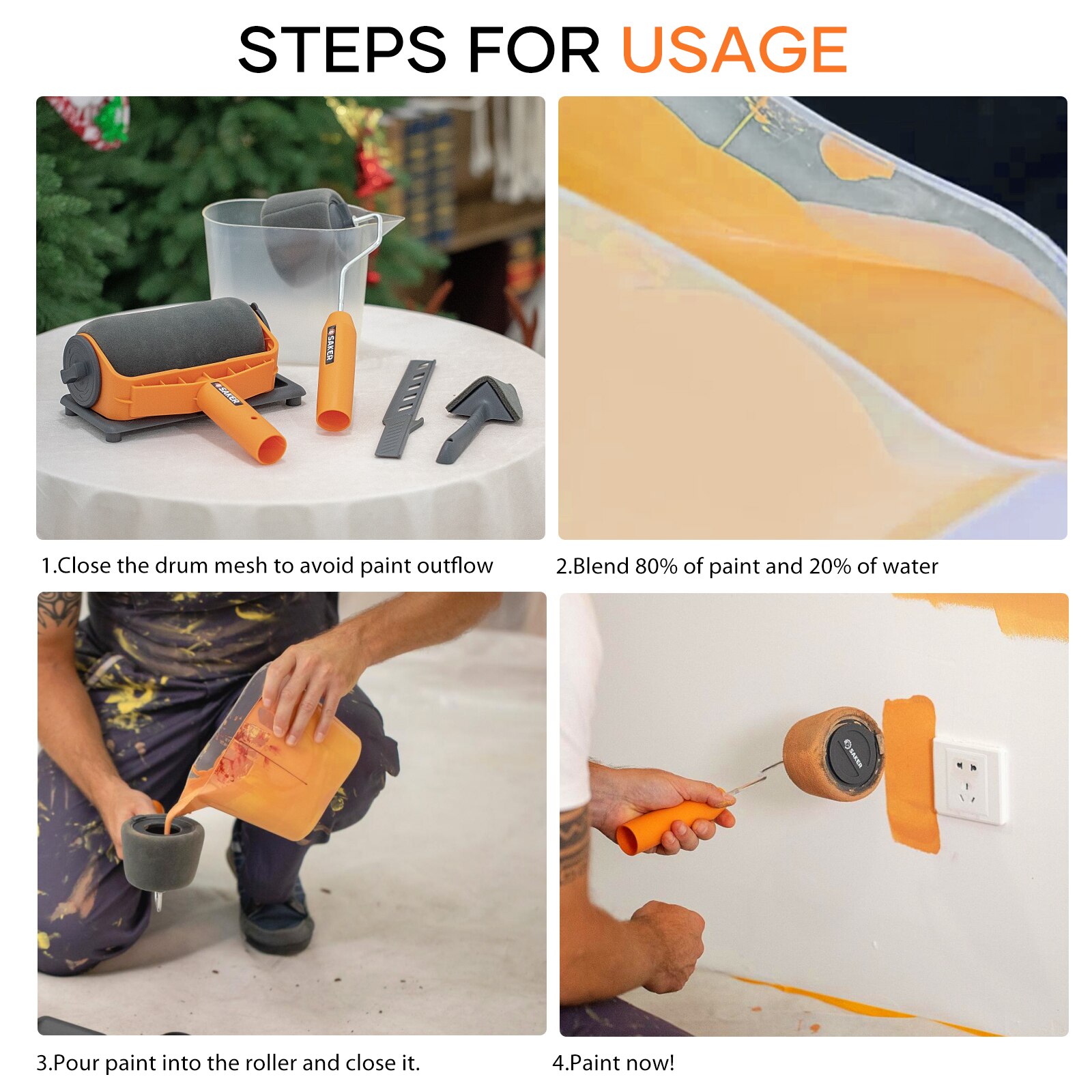 STEPS FOR USAGE

SAKER

SAKER

1.Close the drum mesh to avoid paint outflow

2.Blend 80% of paint and 20% of water

SAKER

3.Pour paint into the roller and close it.

4.Paint now!