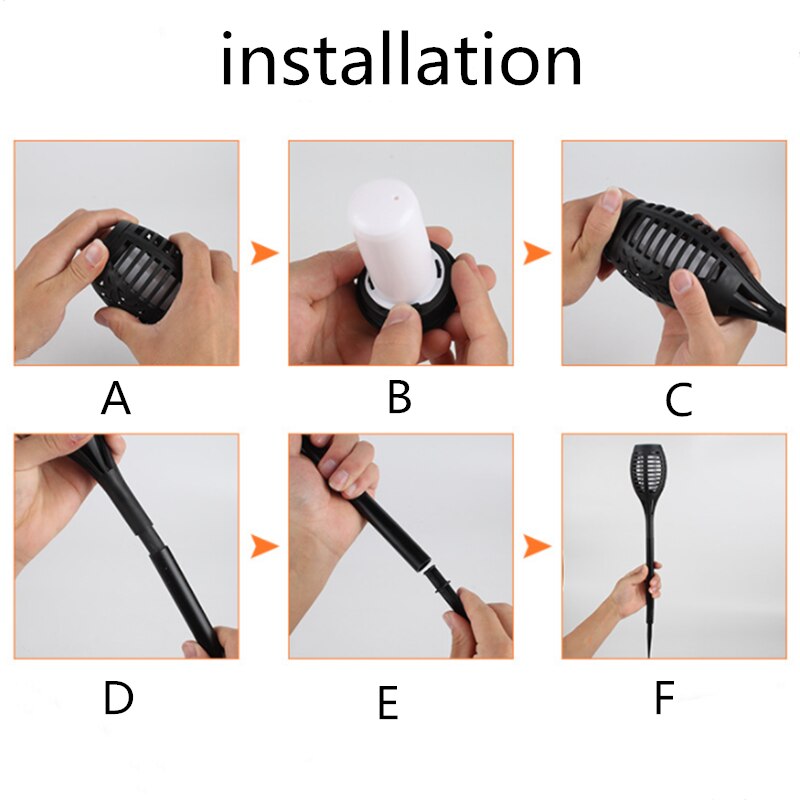 installation

A

B

C

D

E

F