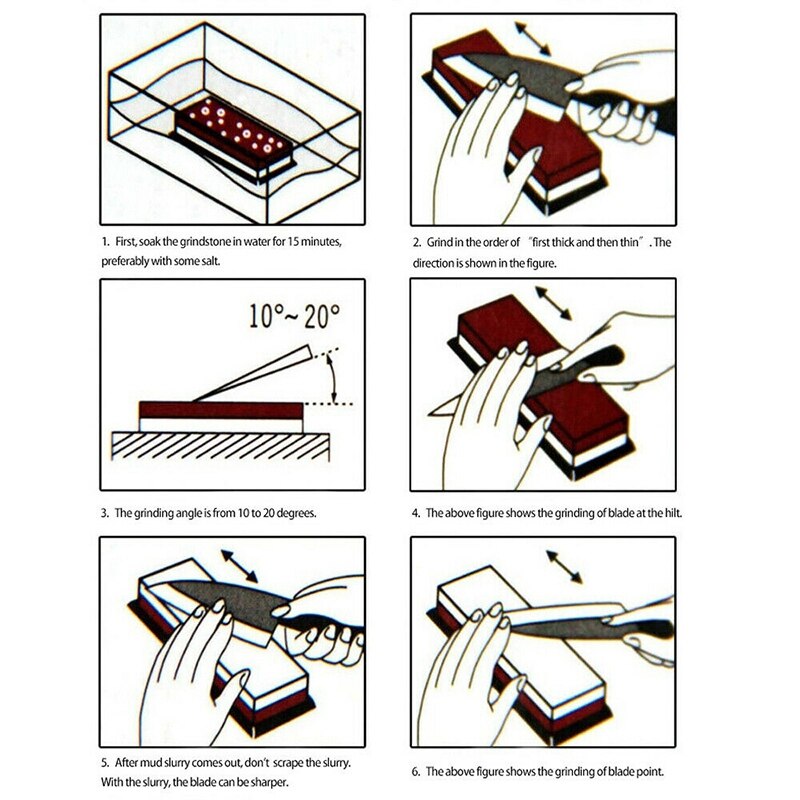 1. First, soak the grindstone in water for 15 minutes, preferably with some salt.

2. Grind in the order of "first thick and then thin". The direction is shown in the figure.

10°~ 20°

3. The grinding angle is from 10 to 20 degrees.

4. The above figure shows the grinding of blade at the hilt.

5. After mud slurry comes out, don't scrape the slurry. With the slurry, the blade can be sharper.

6. The above figure shows the grinding of blade point.