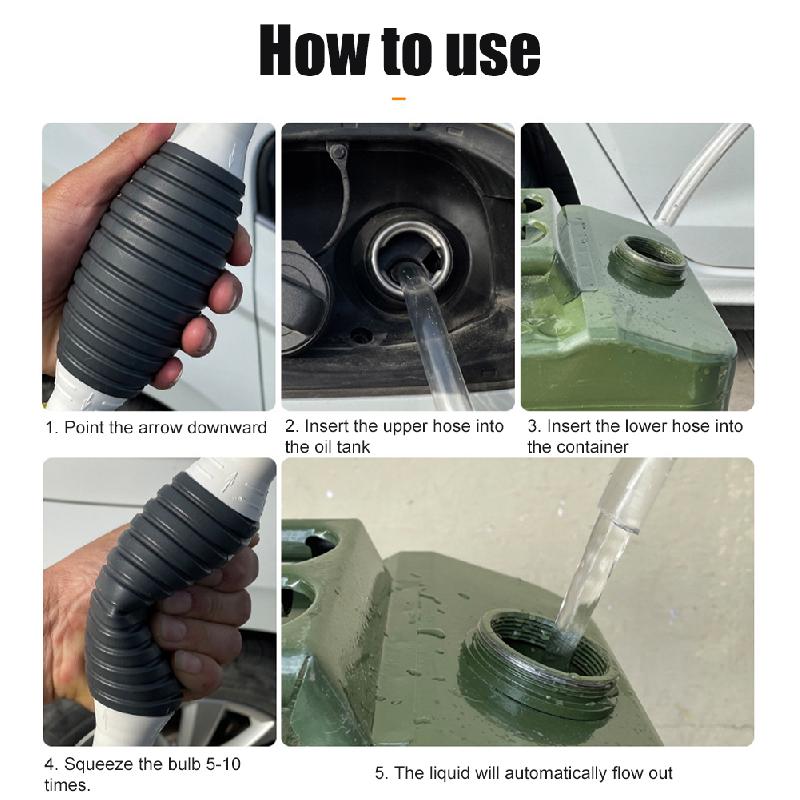 How to use

1. Point the arrow downward

2. Insert the upper hose into the oil tank

3. Insert the lower hose into the container

4. Squeeze the bulb 5-10 times.

5. The liquid will automatically flow out