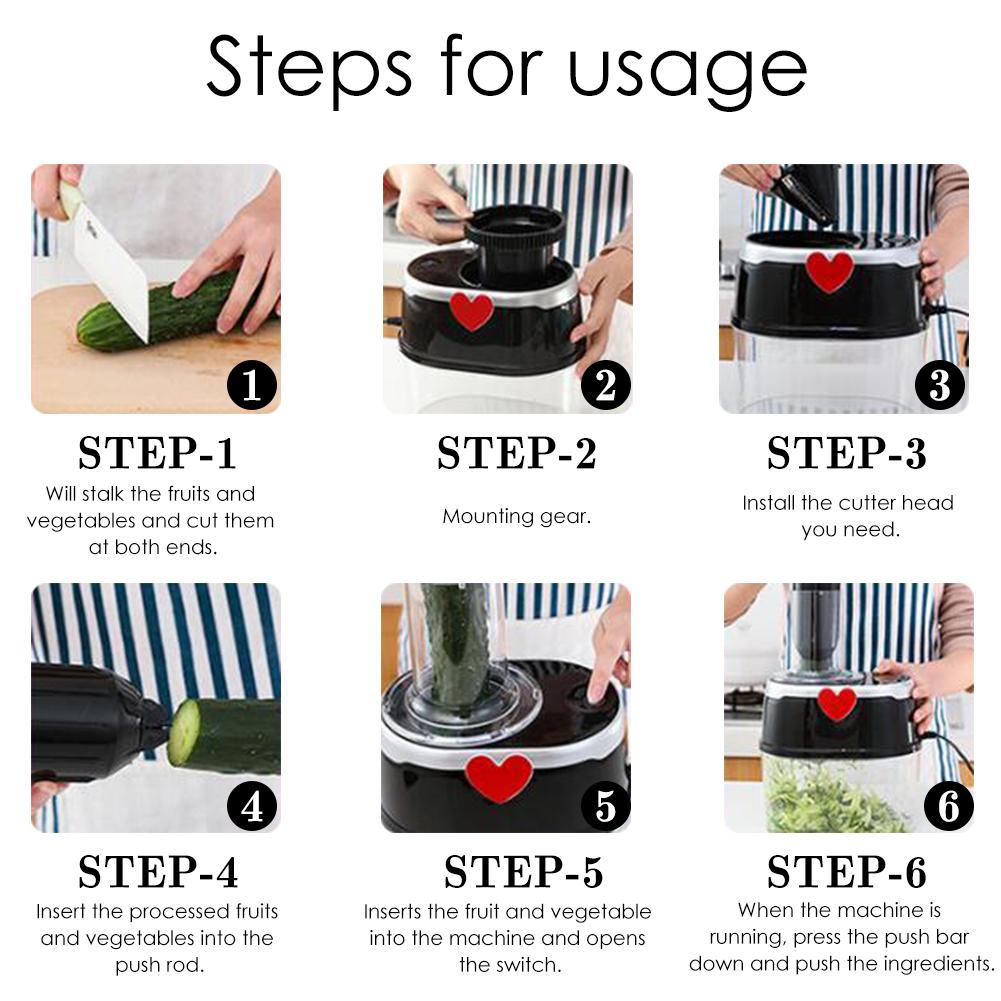 Steps for usage

1

STEP-1

Will stalk the fruits and vegetables and cut them at both ends.

2

STEP-2

Mounting gear.

3

STEP-3

Install the cutter head you need.

4

STEP-4

Insert the processed fruits and vegetables into the push rod.

5

STEP-5

Inserts the fruit and vegetable into the machine and opens the switch.

6

STEP-6

When the machine is running, press the push bar down and push the ingredients.