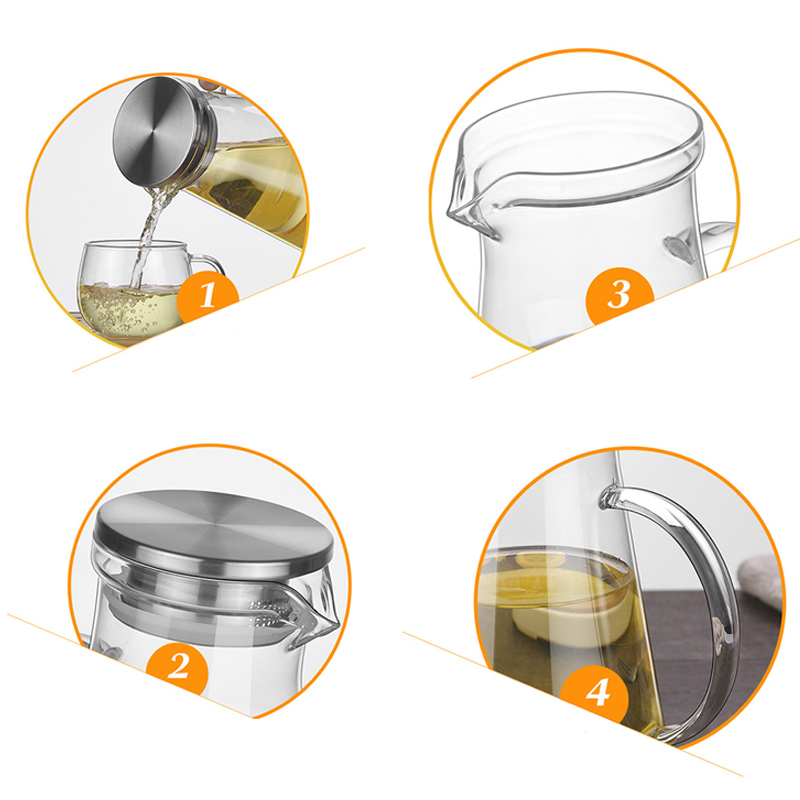 1

3

2

4