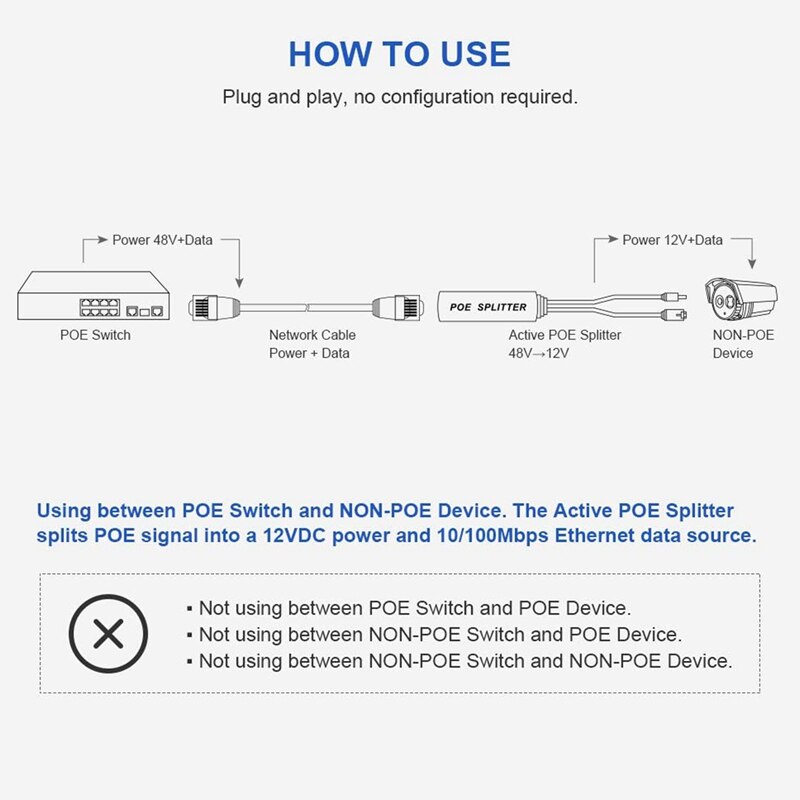 HOW TO USE

Plug and play, no configuration required.

Power 48V+Data

Power 12V+Data

POE SPLITTER

POE Switch

Network Cable
Power + Data

Active POE Splitter
48V→12V

NON-POE
Device

Using between POE Switch and NON-POE Device. The Active POE Splitter splits POE signal into a 12VDC power and 10/100Mbps Ethernet data source.

▪ Not using between POE Switch and POE Device.
▪ Not using between NON-POE Switch and POE Device.
▪ Not using between NON-POE Switch and NON-POE Device.