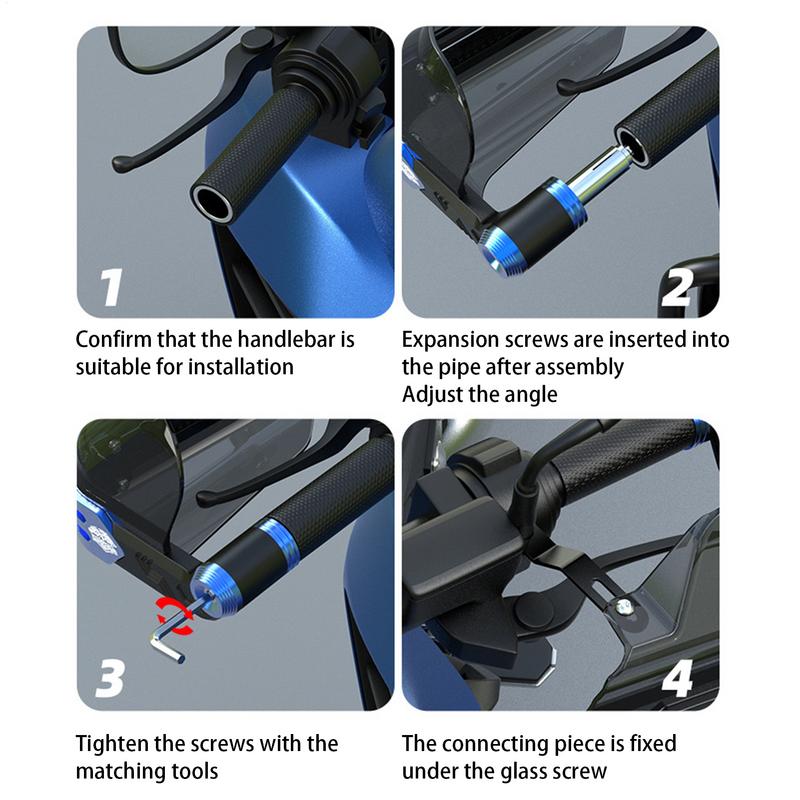 1

Confirm that the handlebar is suitable for installation

2

Expansion screws are inserted into the pipe after assembly
Adjust the angle

3

Tighten the screws with the matching tools

4

The connecting piece is fixed under the glass screw