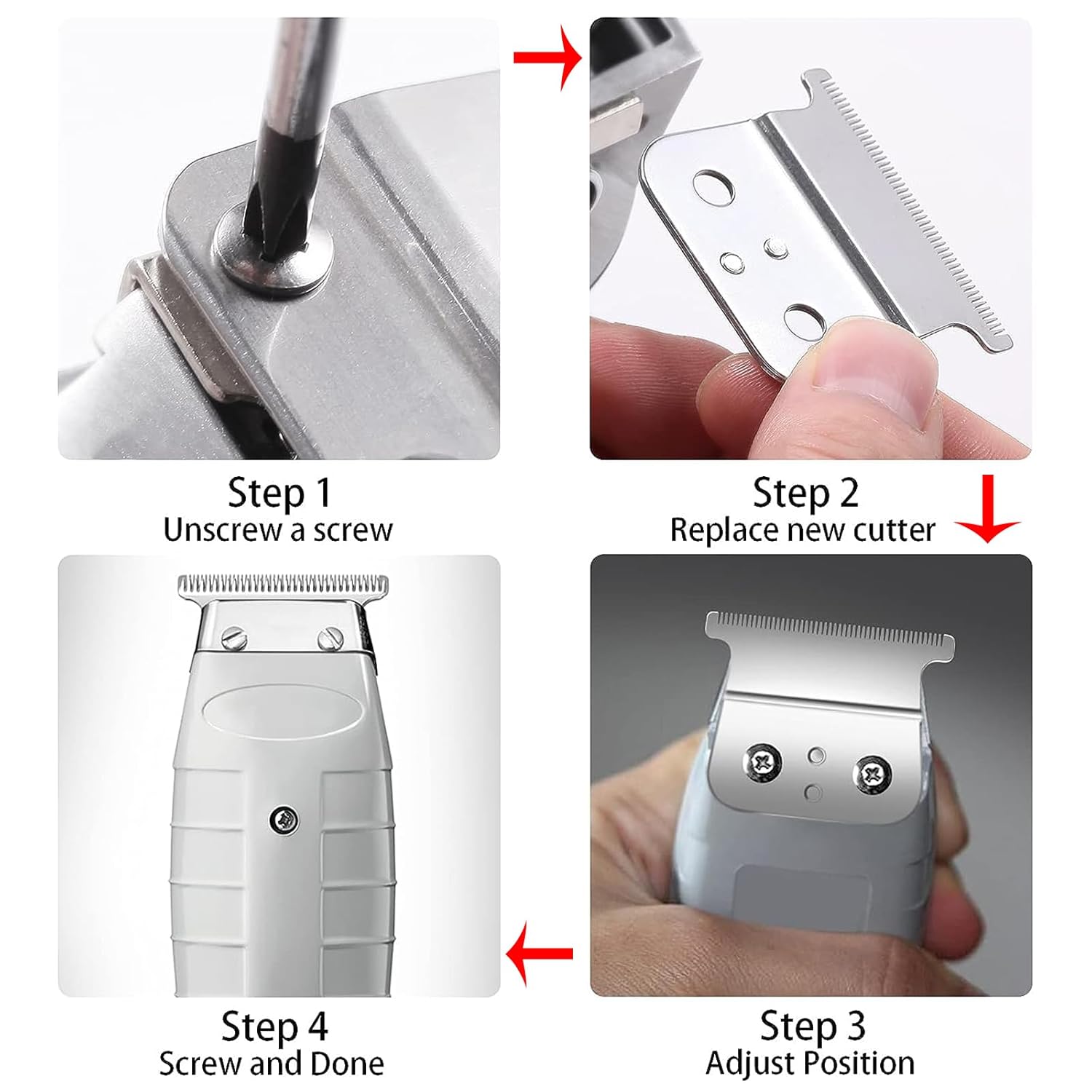 Step 1
Unscrew a screw

Step 2
Replace new cutter

Step 3
Adjust Position

Step 4
Screw and Done