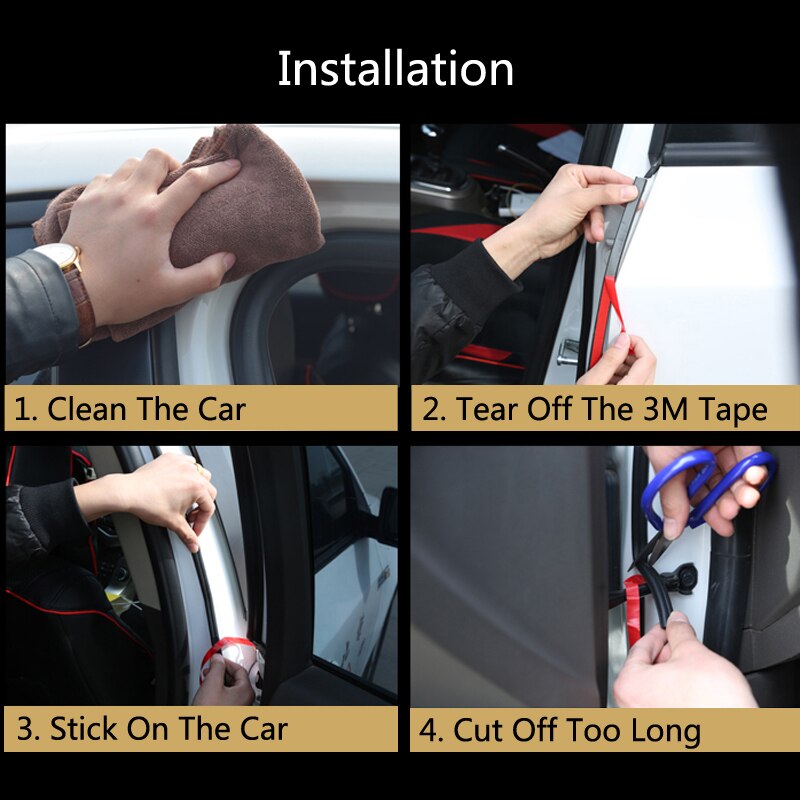 Installation

1. Clean The Car

2. Tear Off The 3M Tape

3. Stick On The Car

4. Cut Off Too Long