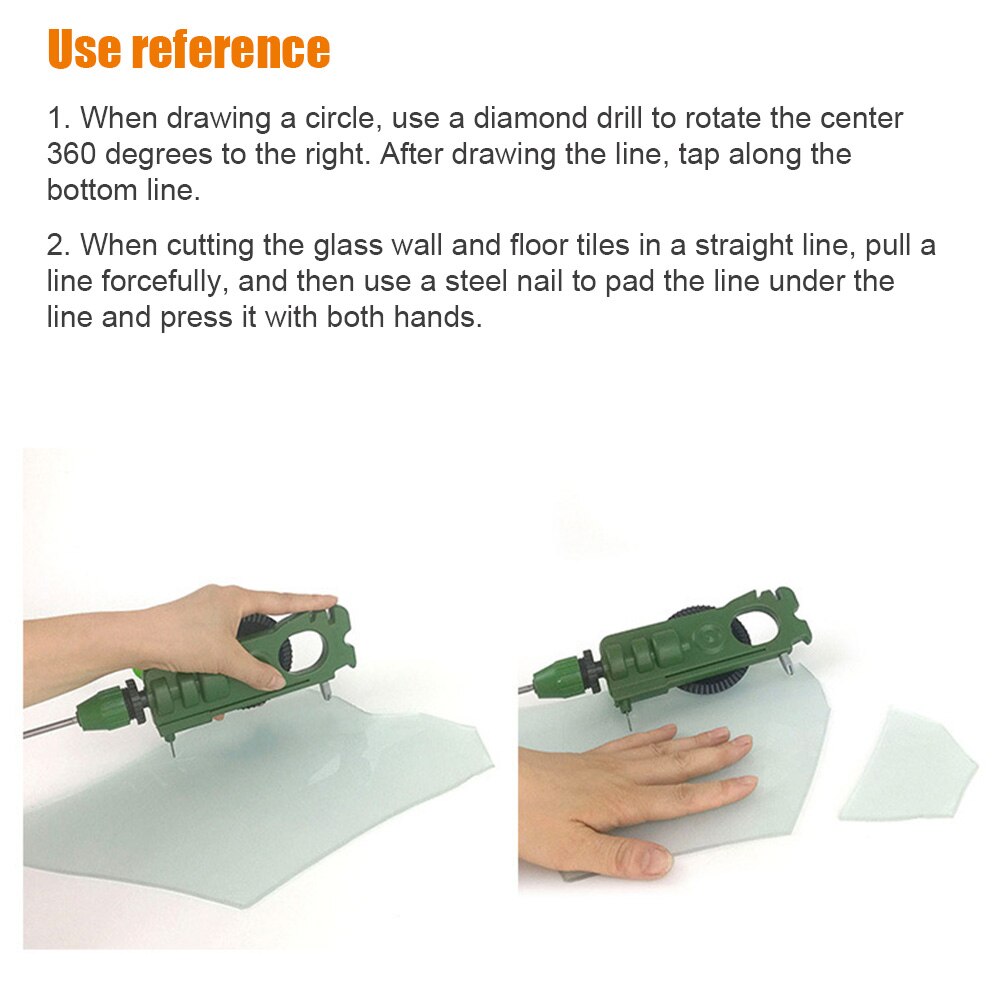 Use reference

1. When drawing a circle, use a diamond drill to rotate the center 360 degrees to the right. After drawing the line, tap along the bottom line.

2. When cutting the glass wall and floor tiles in a straight line, pull a line forcefully, and then use a steel nail to pad the line under the line and press it with both hands.