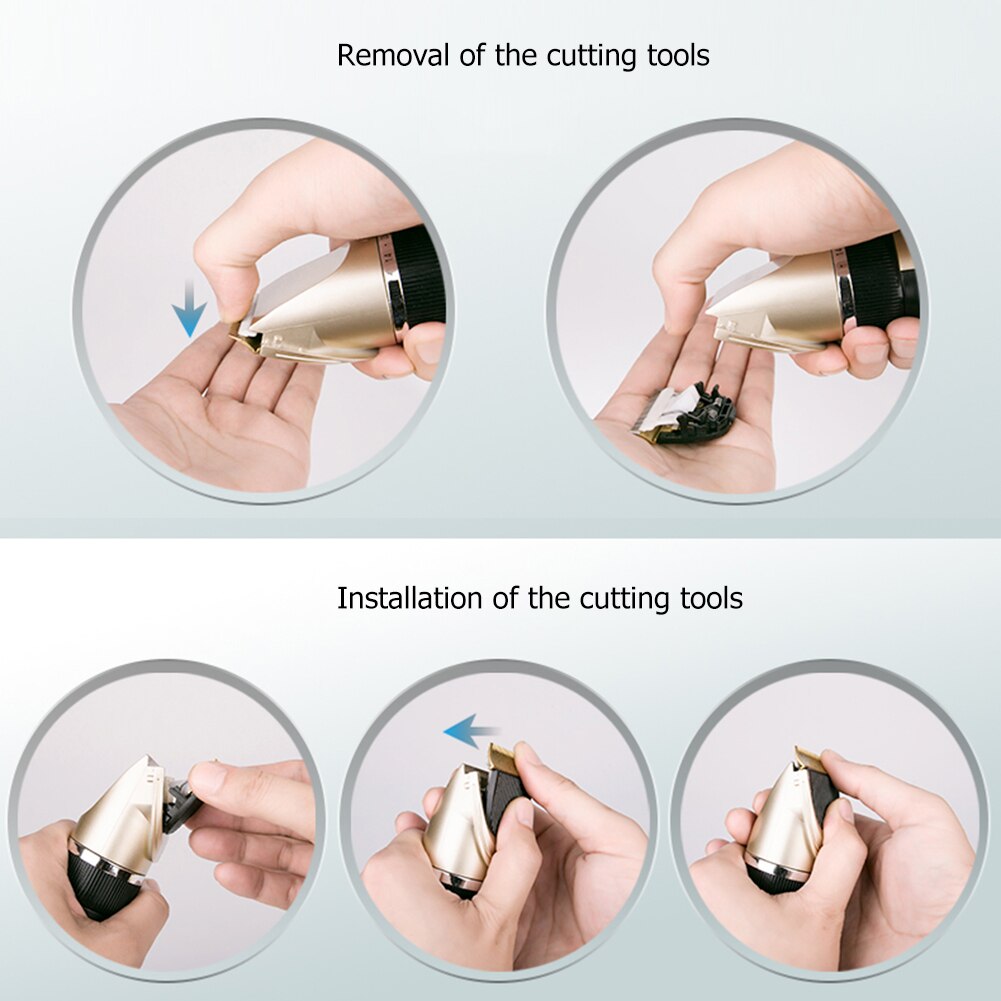 Removal of the cutting tools

Installation of the cutting tools