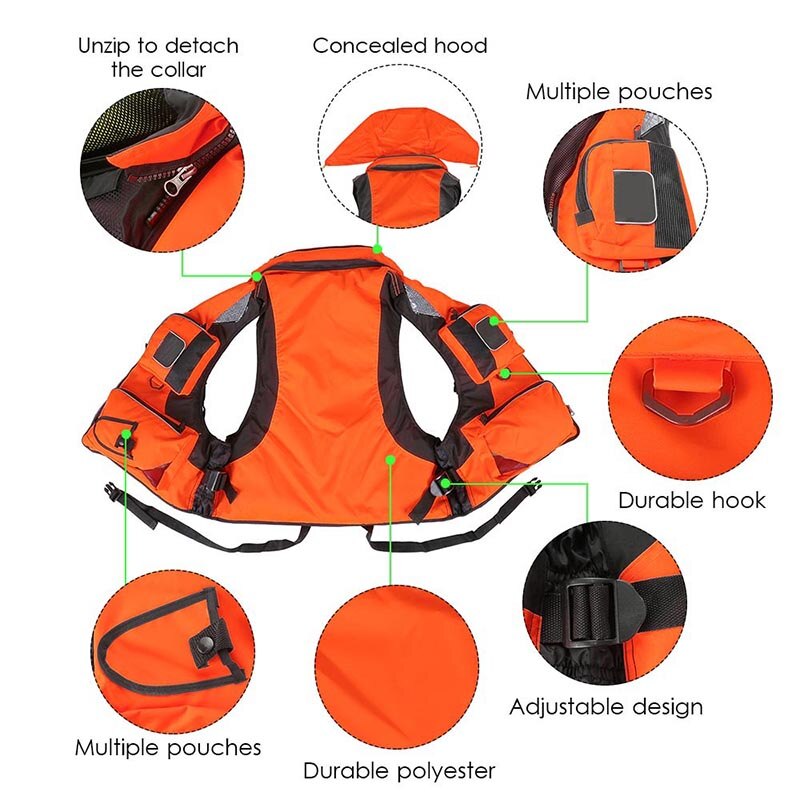 Unzip to detach the collar

Concealed hood

Multiple pouches

Durable hook

Adjustable design

Multiple pouches

Durable polyester