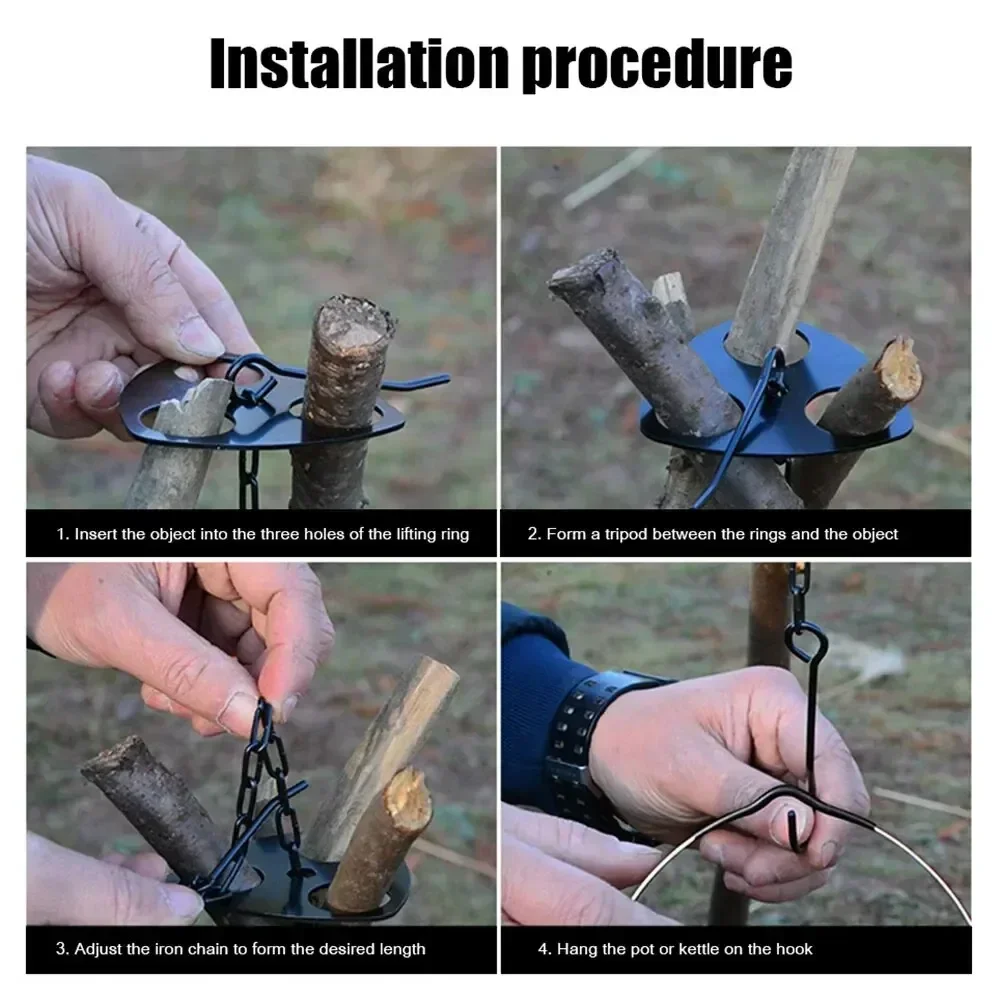 Installation procedure

1. Insert the object into the three holes of the lifting ring

2. Form a tripod between the rings and the object

3. Adjust the iron chain to form the desired length

4. Hang the pot or kettle on the hook