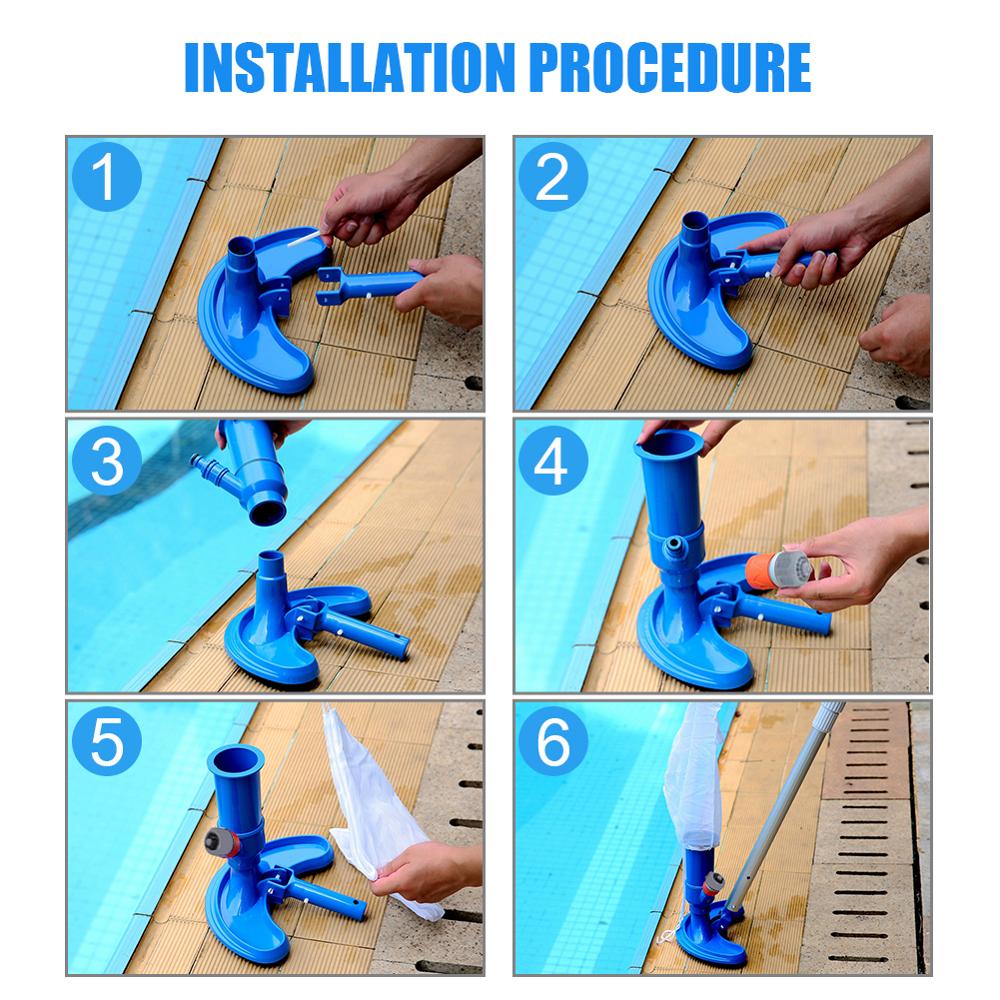 INSTALLATION PROCEDURE

1

2

3

4

5

6