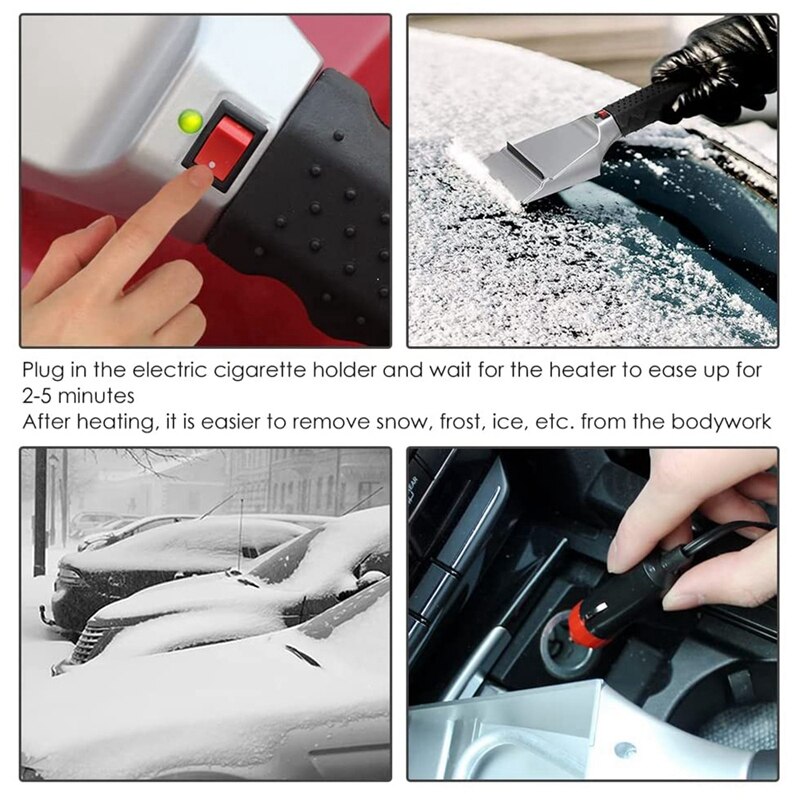 Plug in the electric cigarette holder and wait for the heater to ease up for 2-5 minutes
After heating, it is easier to remove snow, frost, ice, etc. from the bodywork