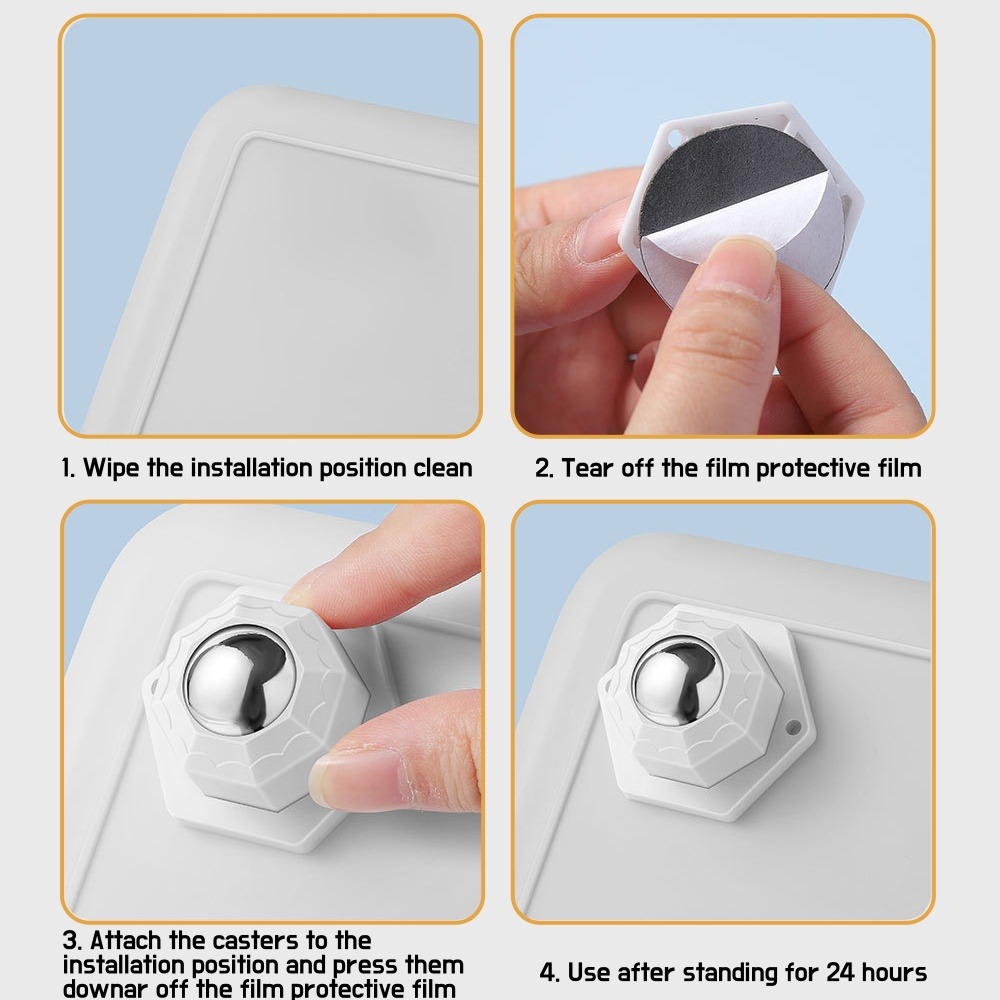 1. Wipe the installation position clean

2. Tear off the film protective film

3. Attach the casters to the installation position and press them downar off the film protective film

4. Use after standing for 24 hours