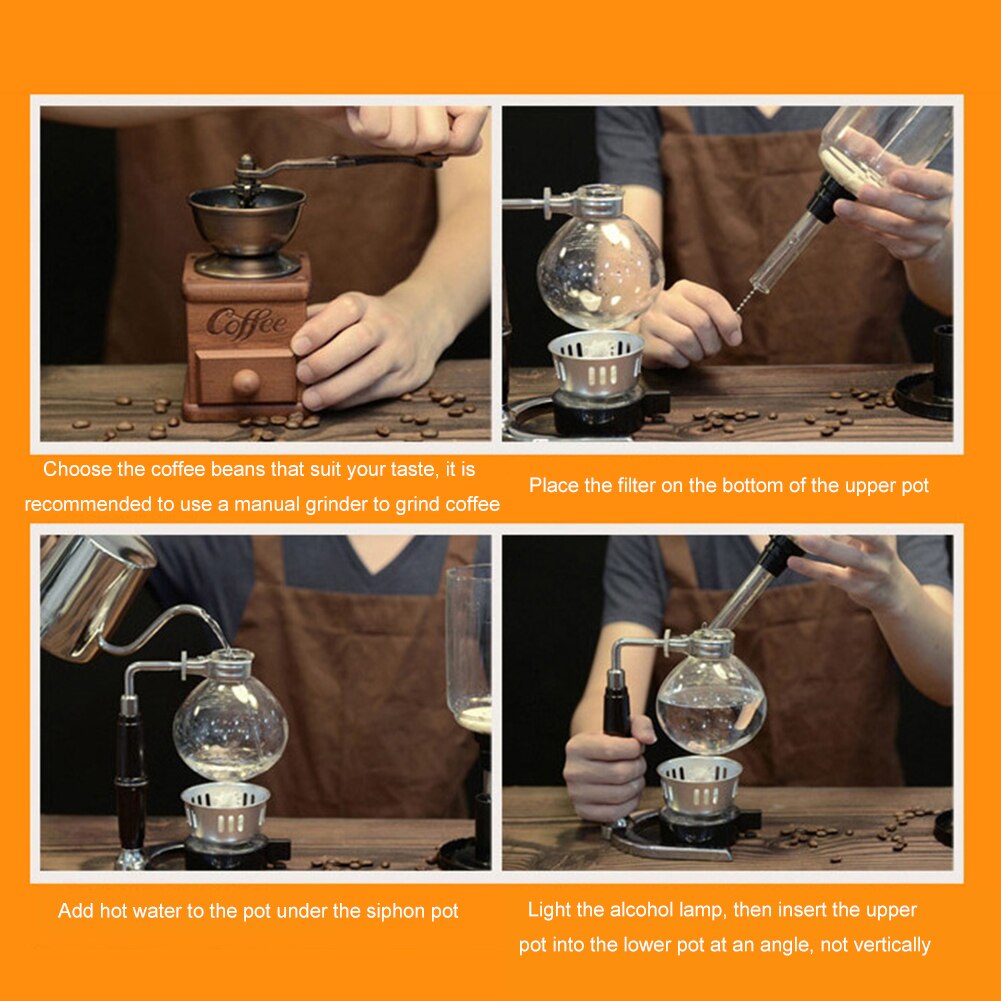 Coffee

Choose the coffee beans that suit your taste, it is recommended to use a manual grinder to grind coffee

Place the filter on the bottom of the upper pot

Add hot water to the pot under the siphon pot

Light the alcohol lamp, then insert the upper pot into the lower pot at an angle, not vertically