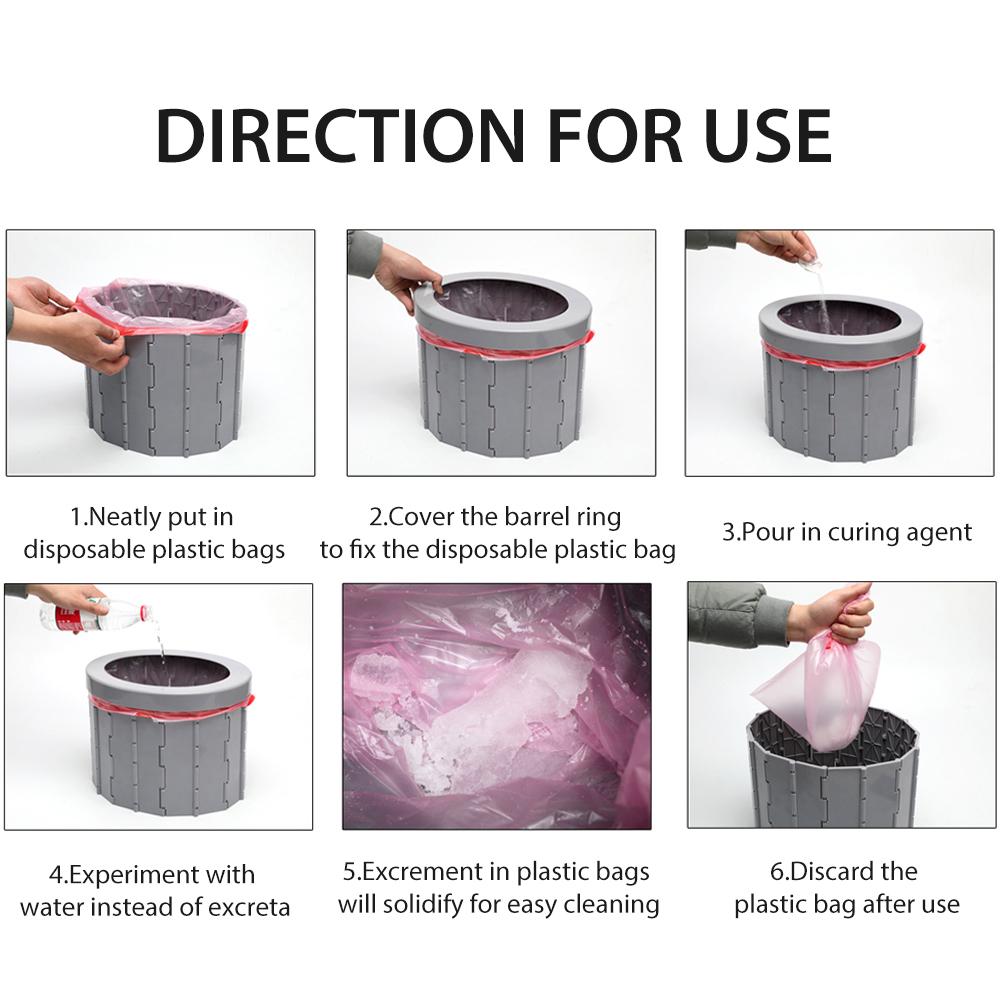 DIRECTION FOR USE

1.Neatly put in disposable plastic bags

2.Cover the barrel ring to fix the disposable plastic bag

3.Pour in curing agent

4.Experiment with water instead of excreta

5.Excrement in plastic bags will solidify for easy cleaning

6.Discard the plastic bag after use