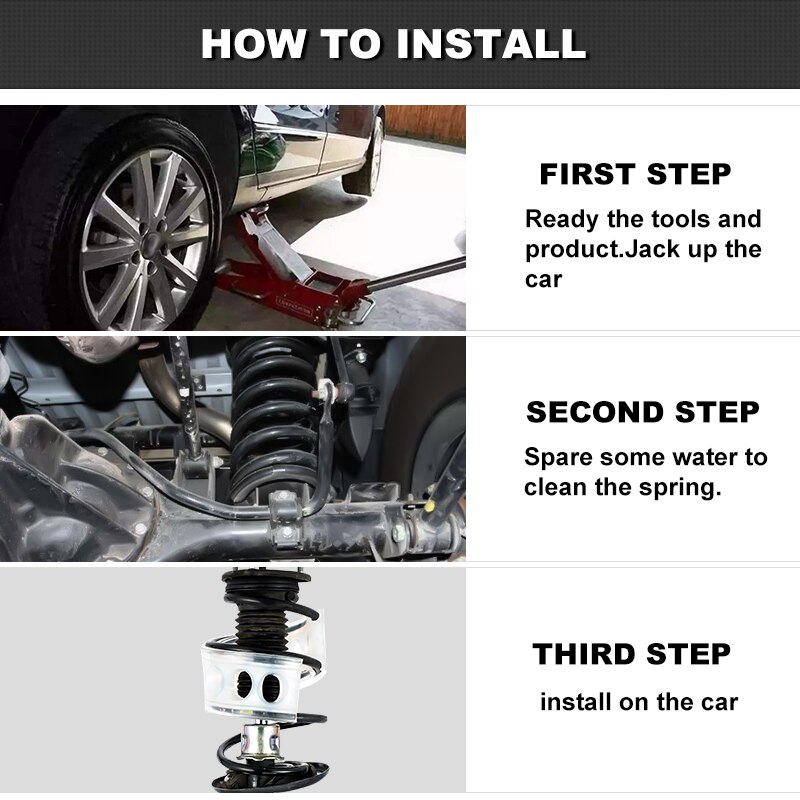 HOW TO INSTALL

FIRST STEP
Ready the tools and product.Jack up the car

SECOND STEP
Spare some water to clean the spring.

THIRD STEP
install on the car