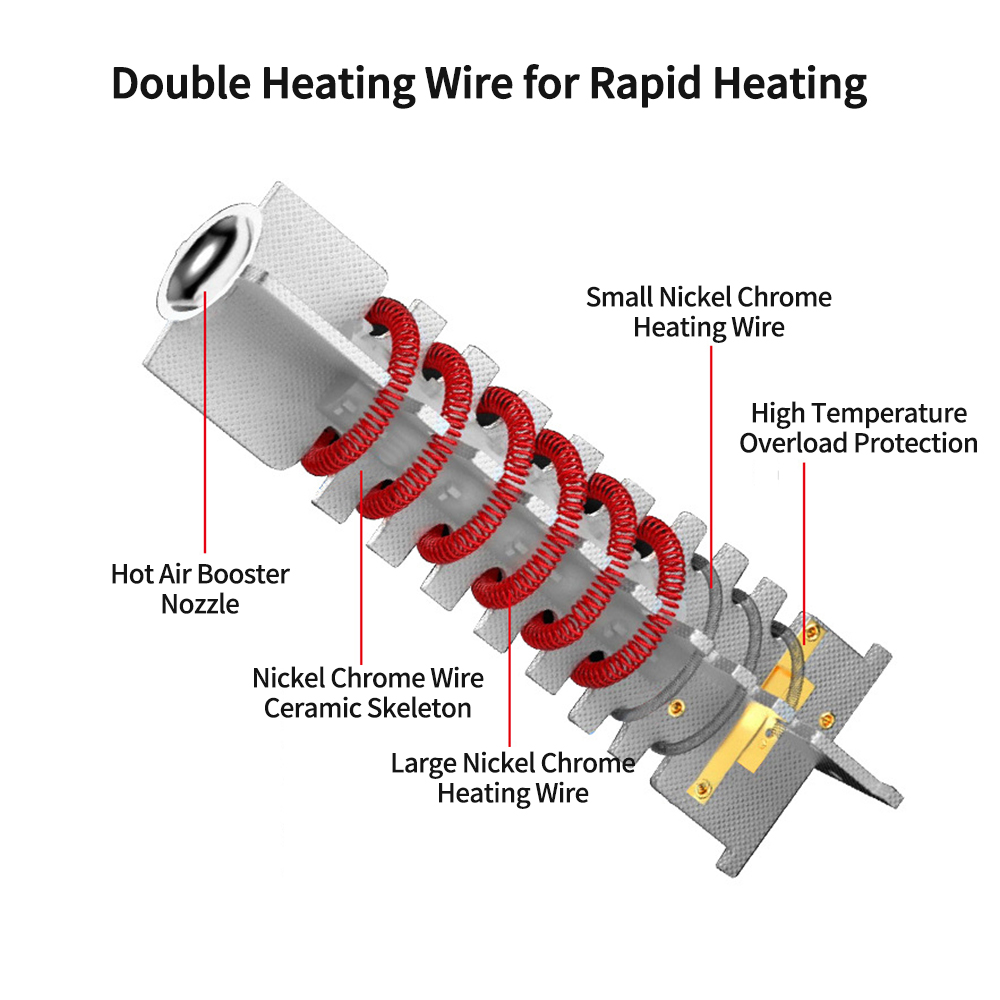 Double Heating Wire for Rapid Heating

Small Nickel Chrome Heating Wire

High Temperature Overload Protection

Hot Air Booster Nozzle

Nickel Chrome Wire Ceramic Skeleton

Large Nickel Chrome Heating Wire