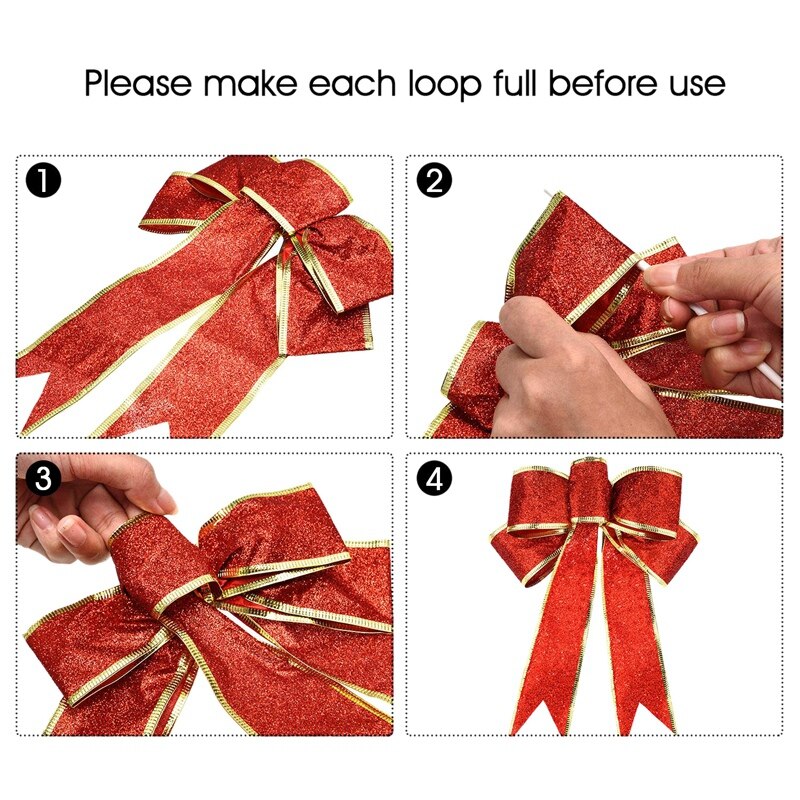 Please make each loop full before use

1

2

3

4