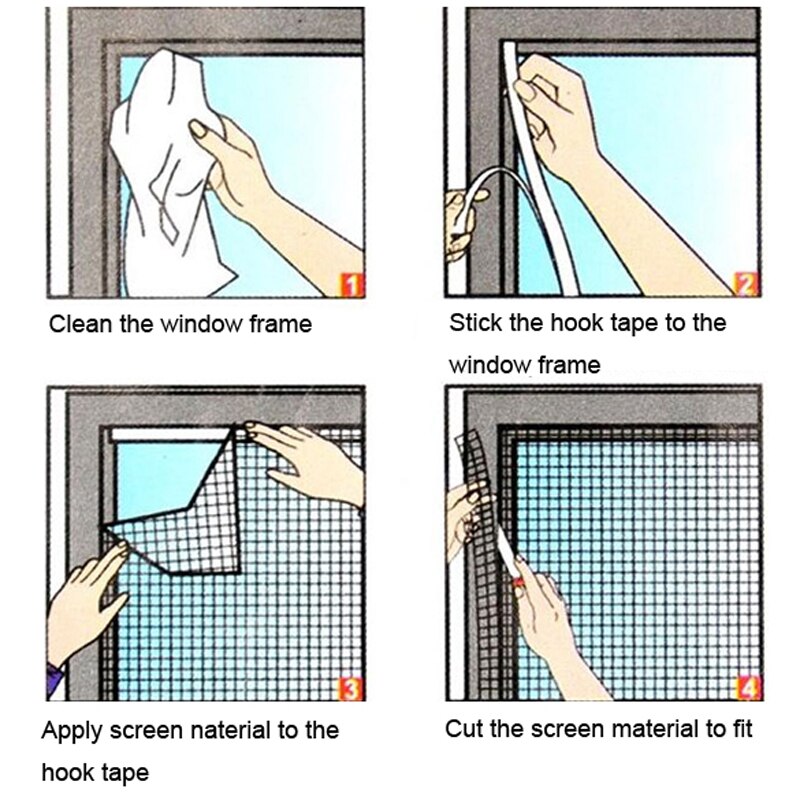 1

Clean the window frame

2

Stick the hook tape to the window frame

3

Apply screen naterial to the hook tape

4

Cut the screen material to fit