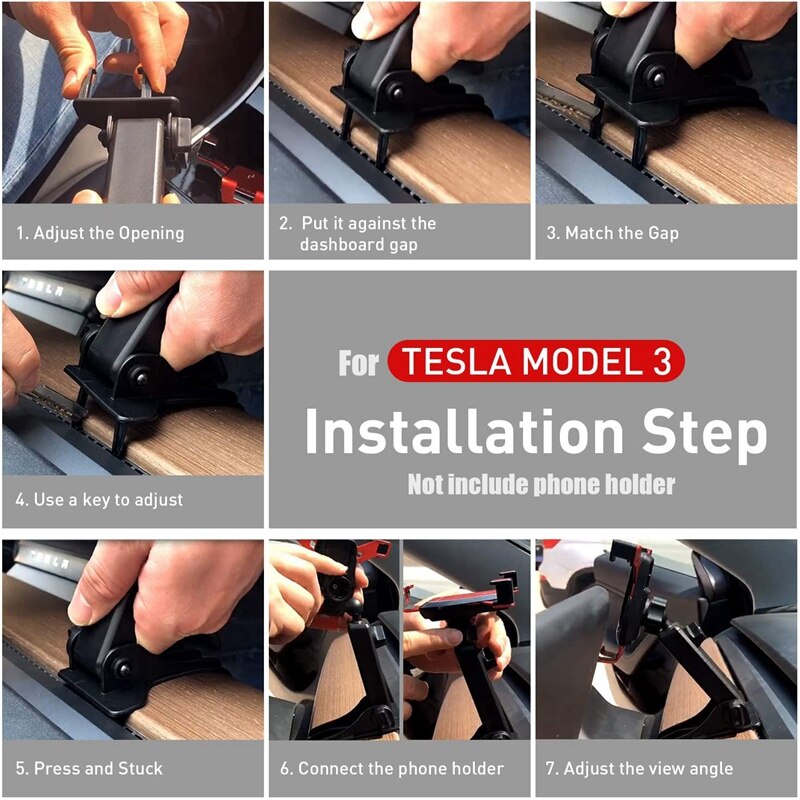 1. Adjust the Opening

2. Put it against the dashboard gap

3. Match the Gap

TESLA

4. Use a key to adjust

For TESLA MODEL 3

Installation Step

Not include phone holder

TESLA

5. Press and Stuck

6. Connect the phone holder

7. Adjust the view angle