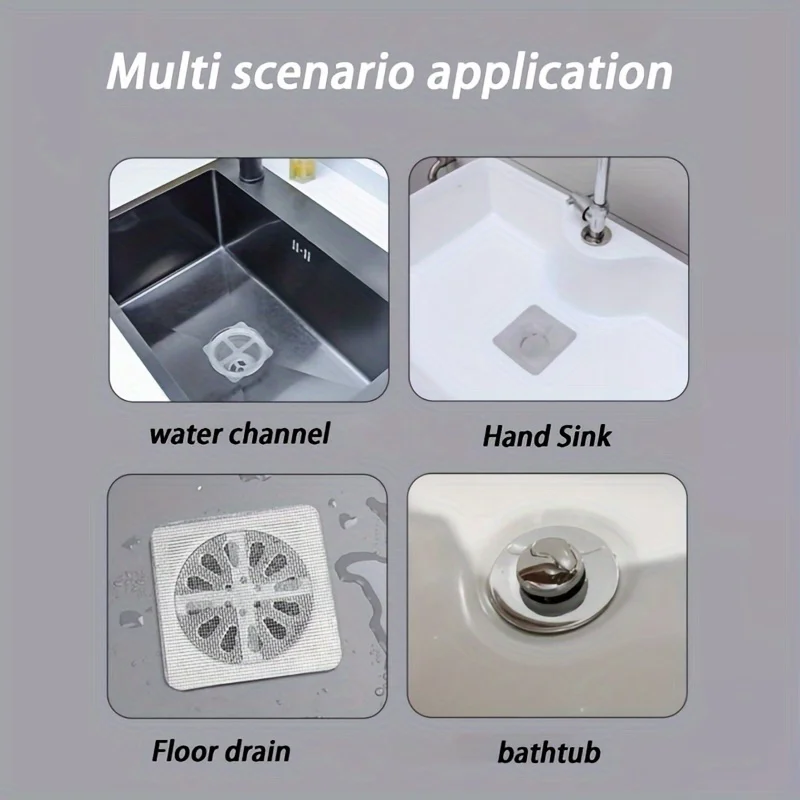 Multi scenario application

water channel

Hand Sink

Floor drain

bathtub