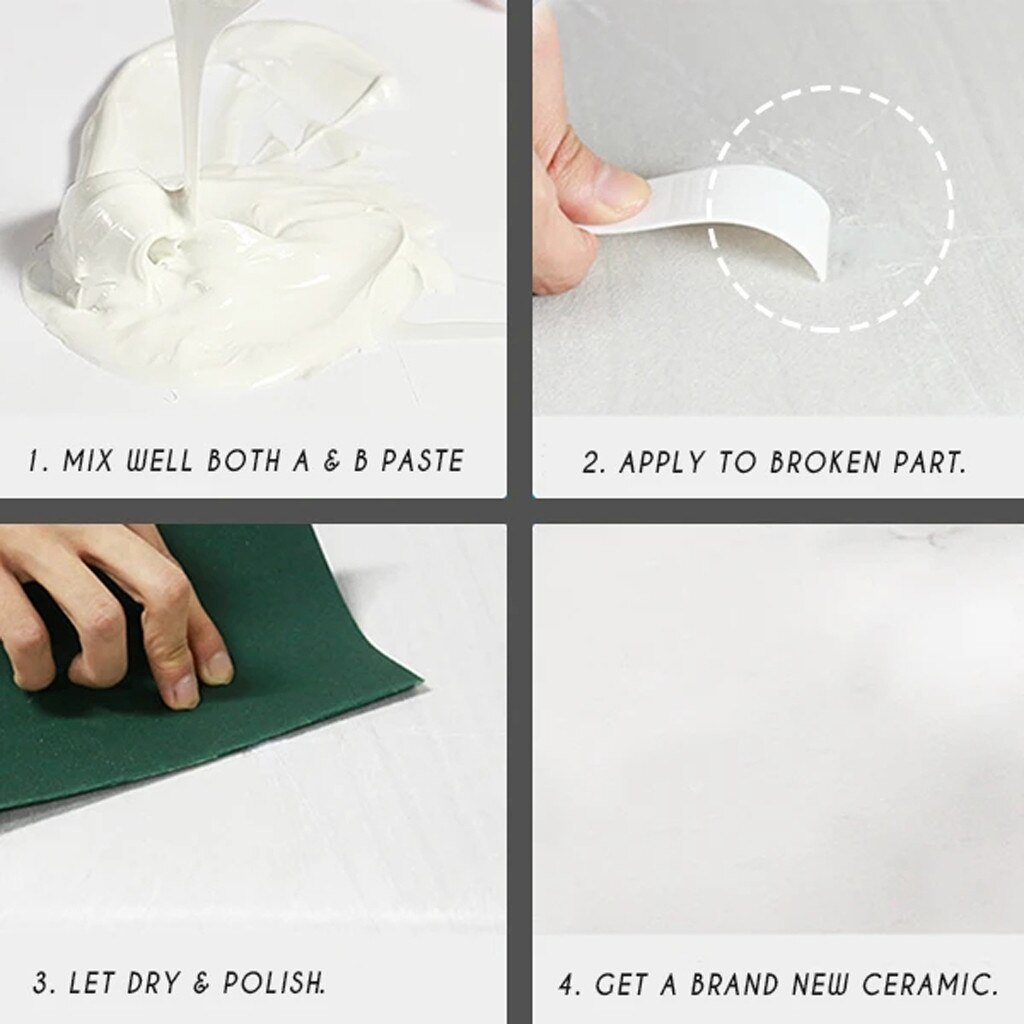 1. MIX WELL BOTH A & B PASTE

2. APPLY TO BROKEN PART.

3. LET DRY & POLISH.

4. GET A BRAND NEW CERAMIC.