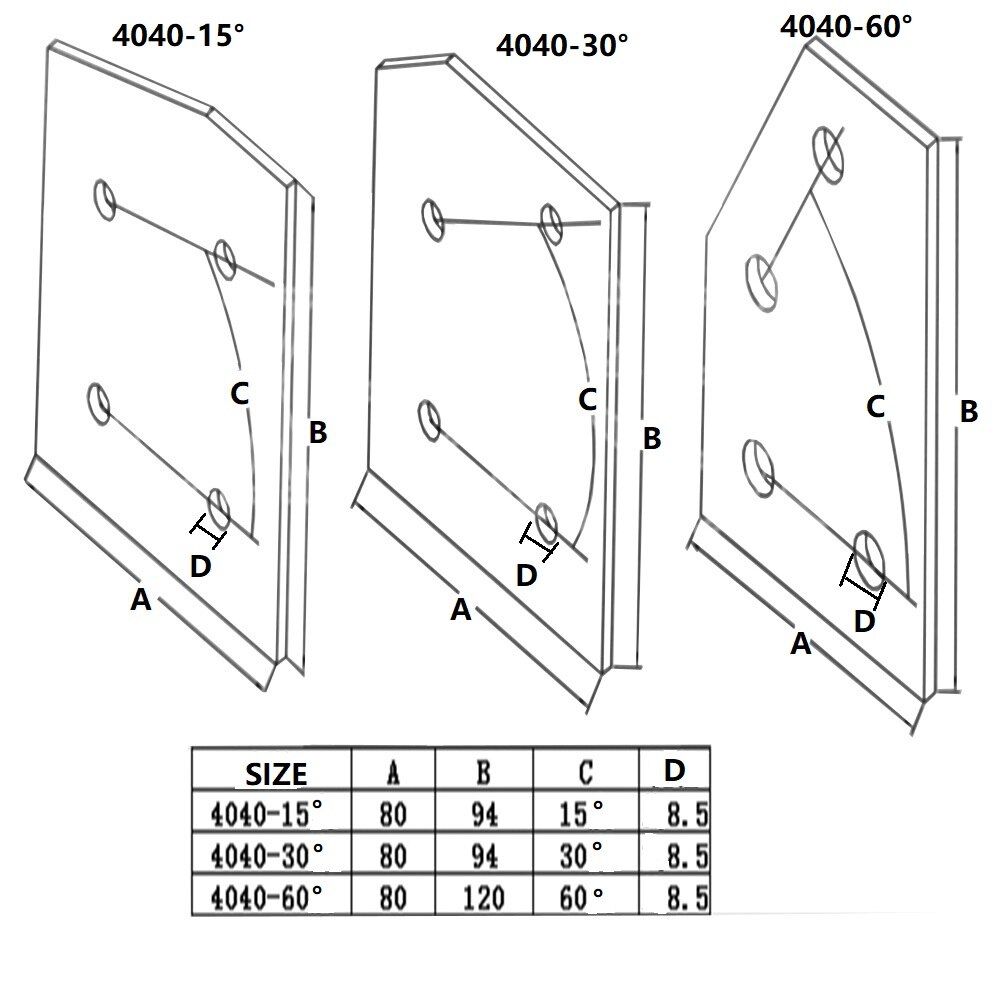 4040-15°

C
B
D
A

4040-30°

C
B
D
A

4040-60°

C
B
D
A

| SIZE | A | B | C | D |
|---|---|---|---|---|
| 4040-15° | 80 | 94 | 15° | 8.5 |
| 4040-30° | 80 | 94 | 30° | 8.5 |
| 4040-60° | 80 | 120 | 60° | 8.5 |