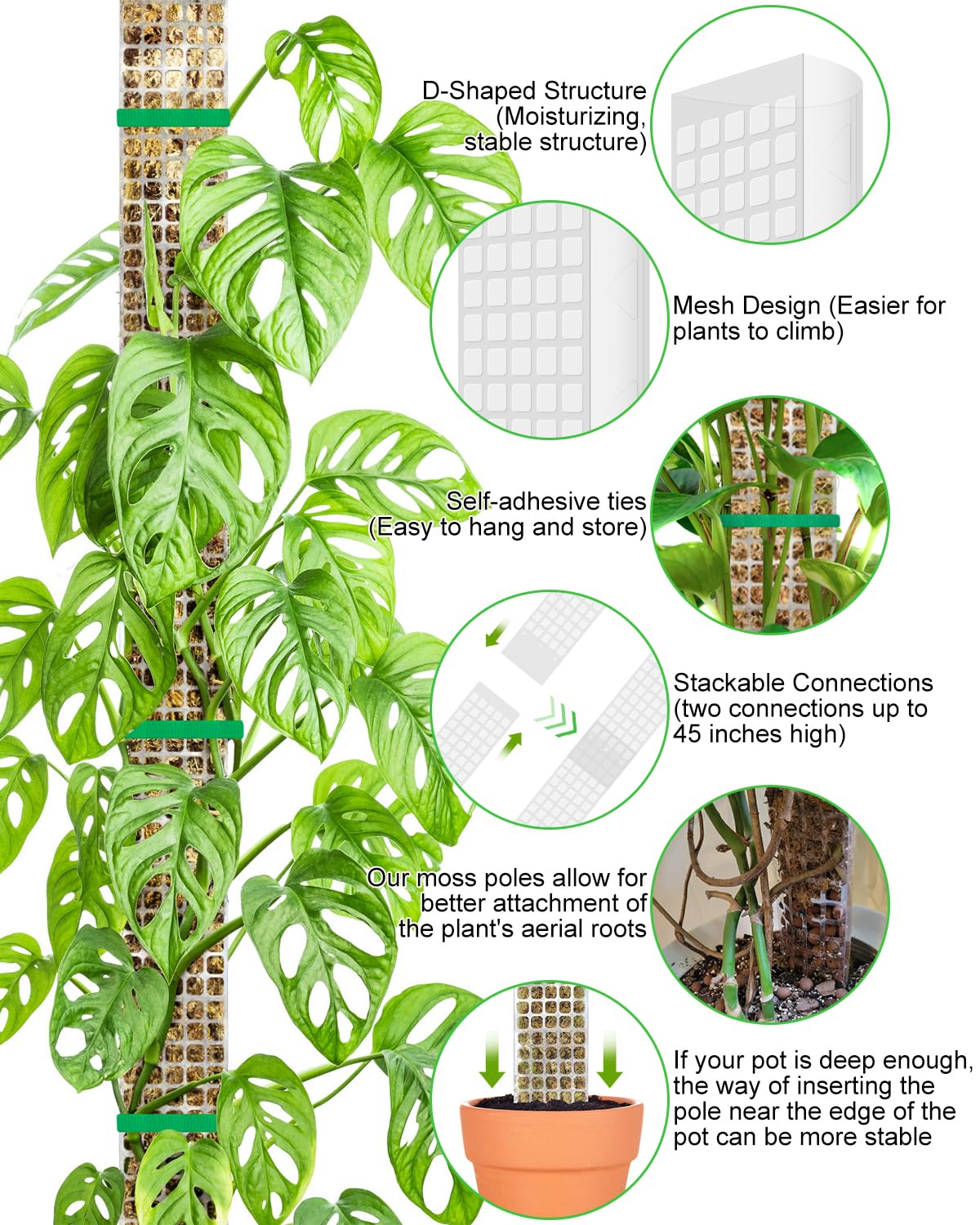 D-Shaped Structure (Moisturizing, stable structure)

Mesh Design (Easier for plants to climb)

Self-adhesive ties (Easy to hang and store)

Stackable Connections (two connections up to 45 inches high)

Our moss poles allow for better attachment of the plant's aerial roots

If your pot is deep enough, the way of inserting the pole near the edge of the pot can be more stable