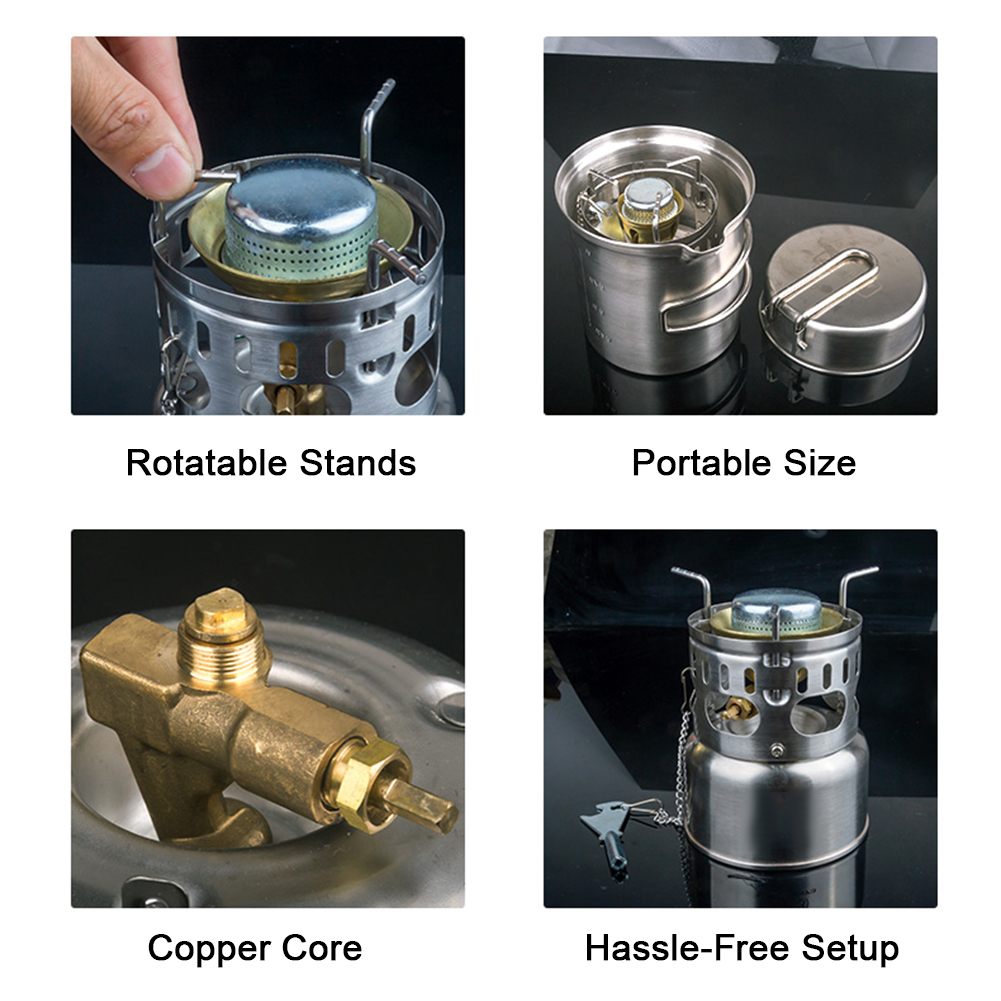 Rotatable Stands

Portable Size

Copper Core

Hassle-Free Setup