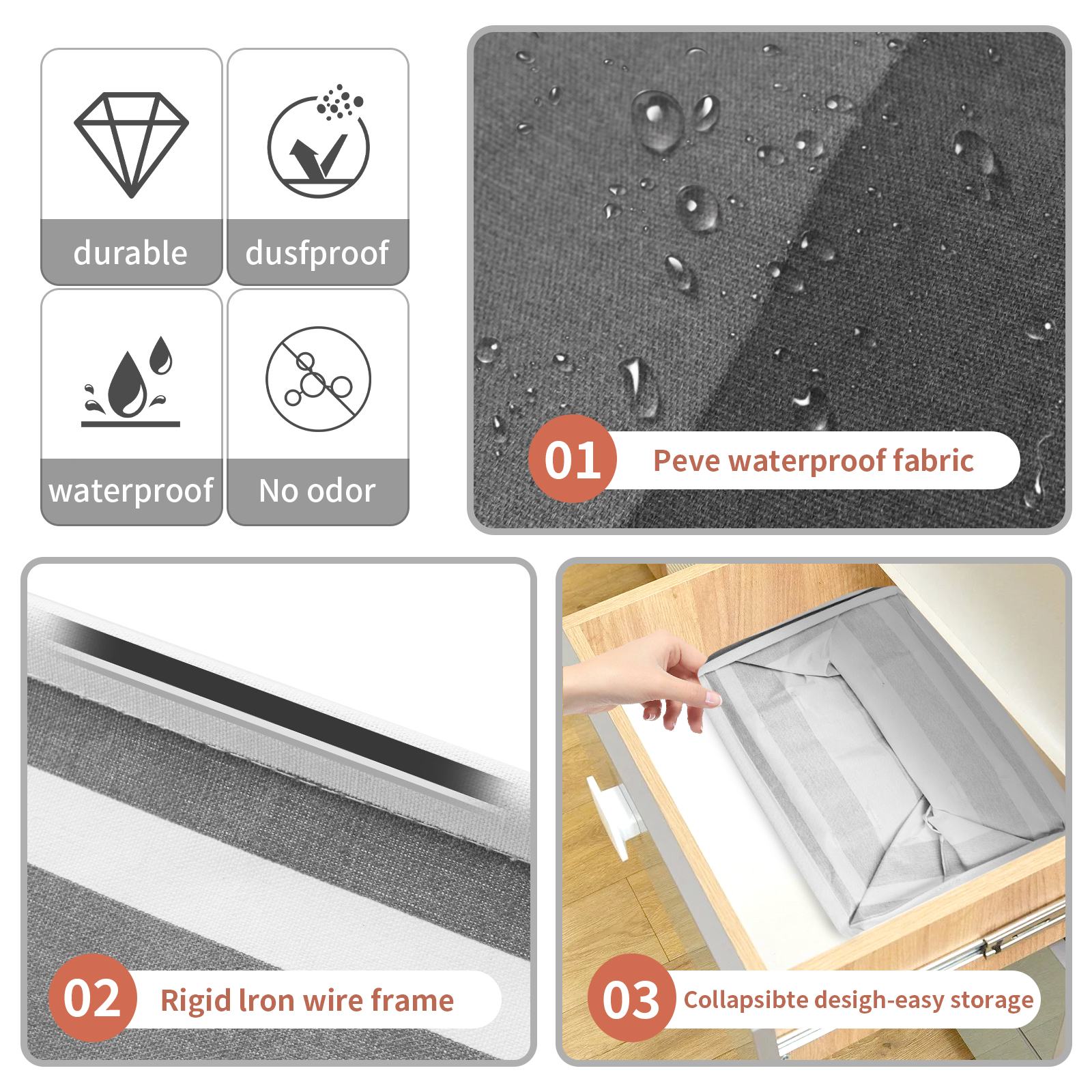 durable

dusfproof

waterproof

No odor

01 Peve waterproof fabric

02 Rigid lron wire frame

03 Collapsibte desigh-easy storage