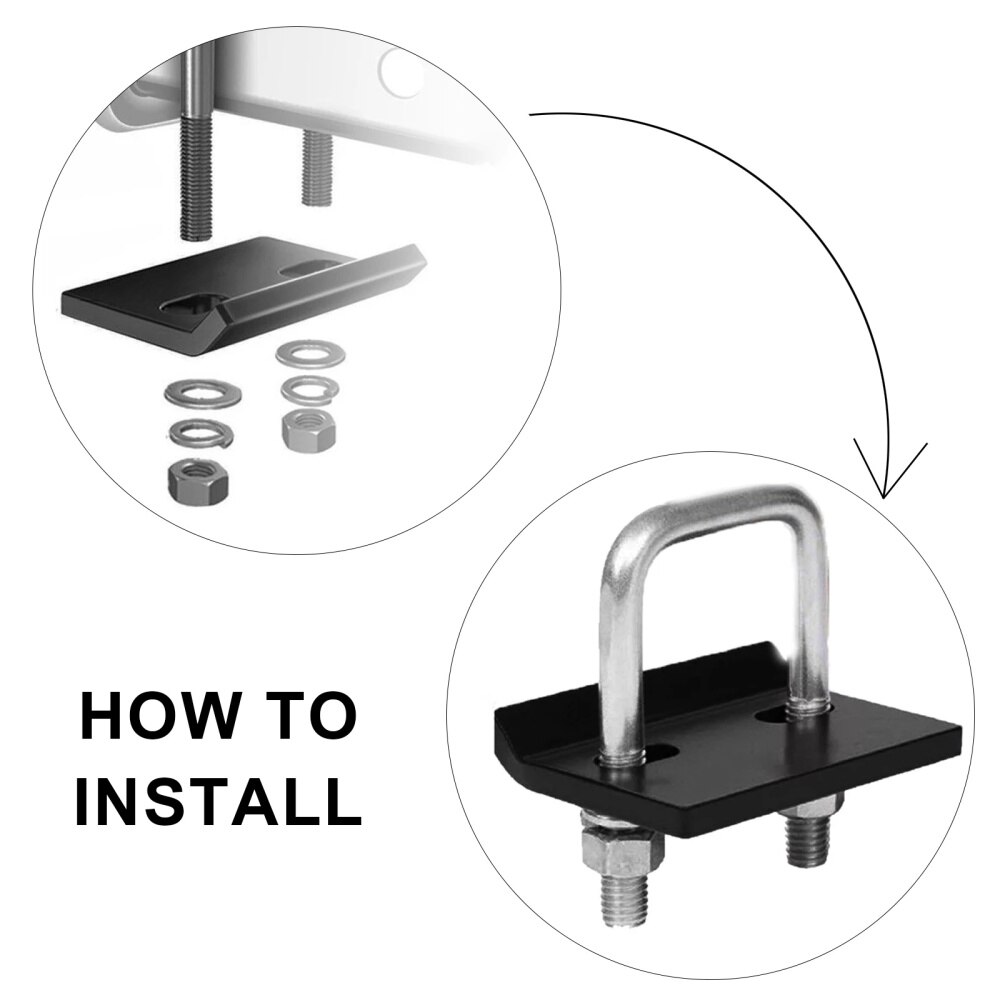 HOW TO INSTALL