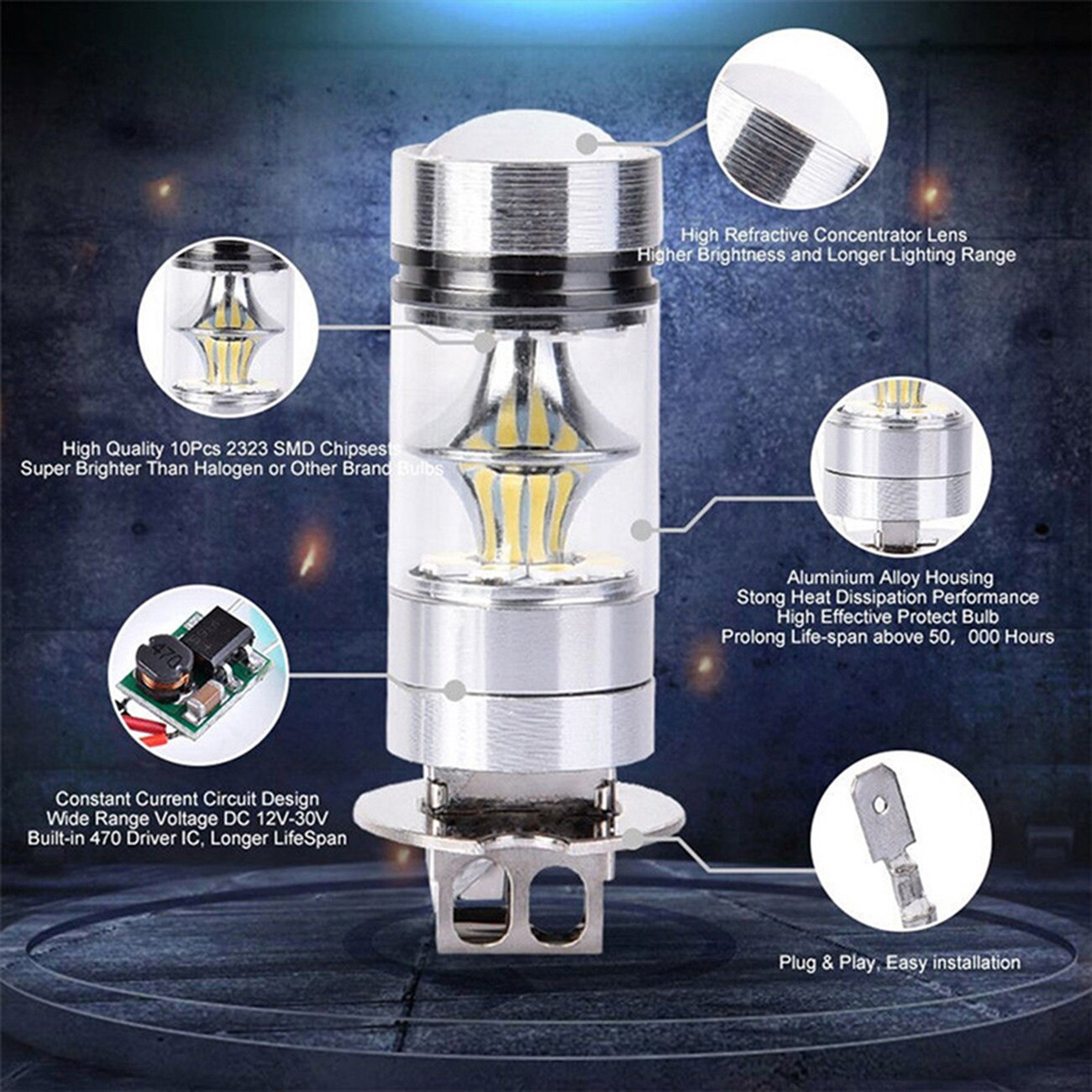 High Refractive Concentrator Lens
Higher Brightness and Longer Lighting Range

High Quality 10Pcs 2323 SMD Chipsests
Super Brighter Than Halogen or Other Brand Bulbs

Aluminium Alloy Housing
Stong Heat Dissipation Performance
High Effective Protect Bulb
Prolong Life-span above 50，000 Hours

470

Constant Current Circuit Design
Wide Range Voltage DC 12V-30V
Built-in 470 Driver IC, Longer LifeSpan

Plug & Play, Easy installation