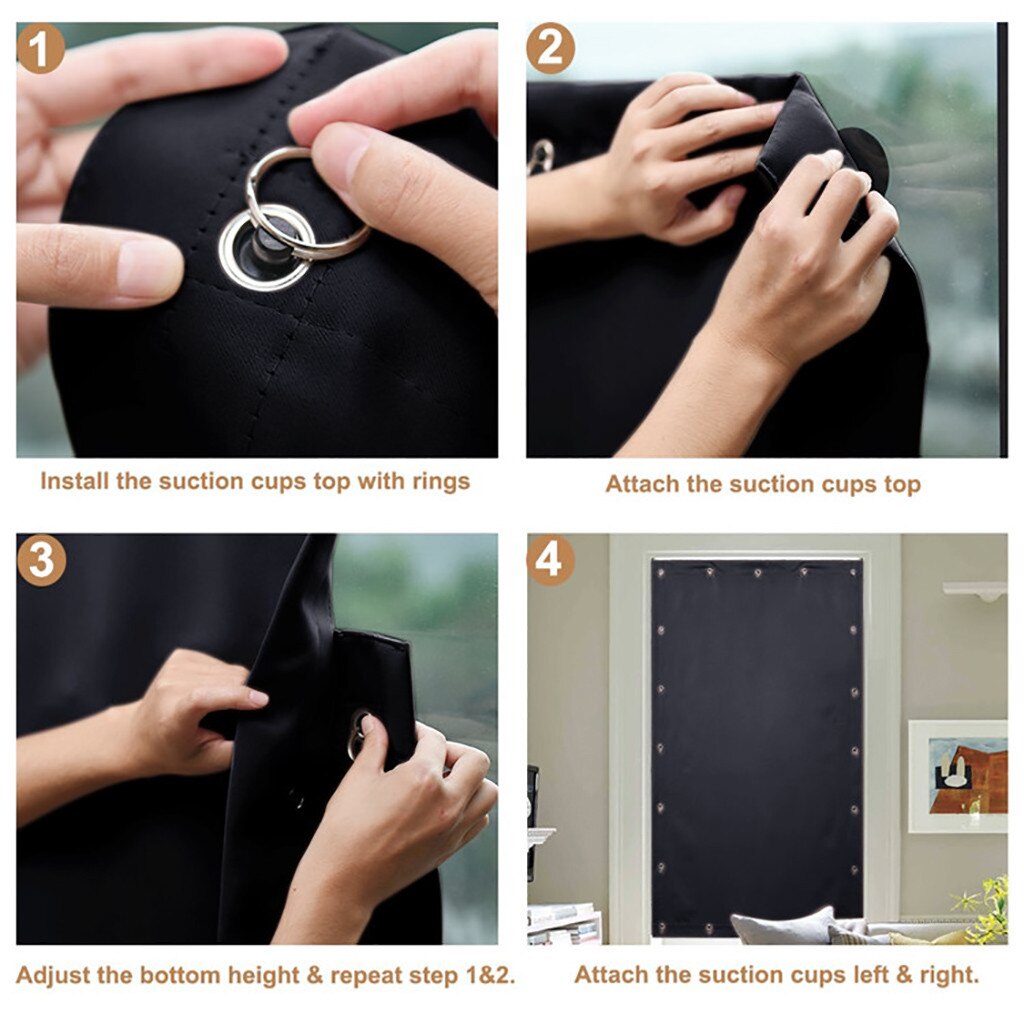 1

Install the suction cups top with rings

2

Attach the suction cups top

3

Adjust the bottom height & repeat step 1&2.

4

Attach the suction cups left & right.