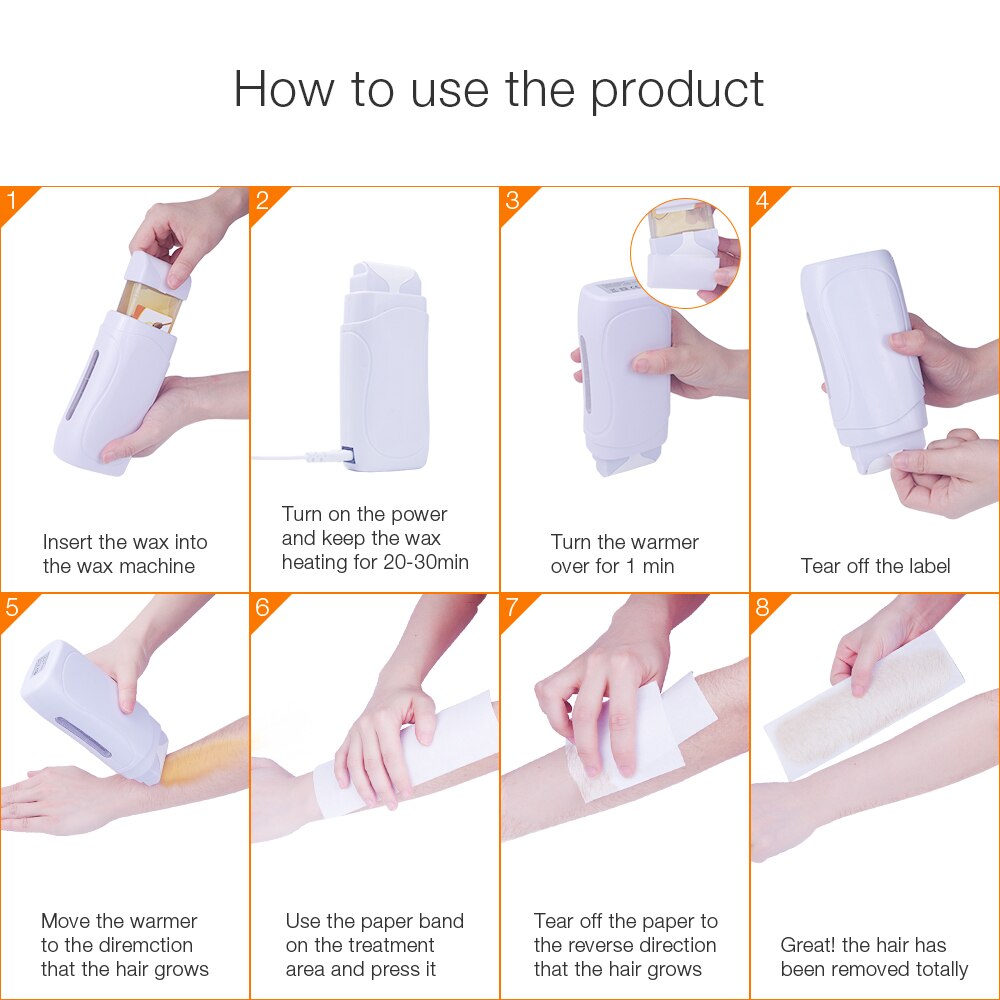 How to use the product

1

Insert the wax into the wax machine

2

Turn on the power and keep the wax heating for 20-30min

3

Turn the warmer over for 1 min

4

Tear off the label

5

Move the warmer to the diremction that the hair grows

6

Use the paper band on the treatment area and press it

7

Tear off the paper to the reverse direction that the hair grows

8

Great! the hair has been removed totally