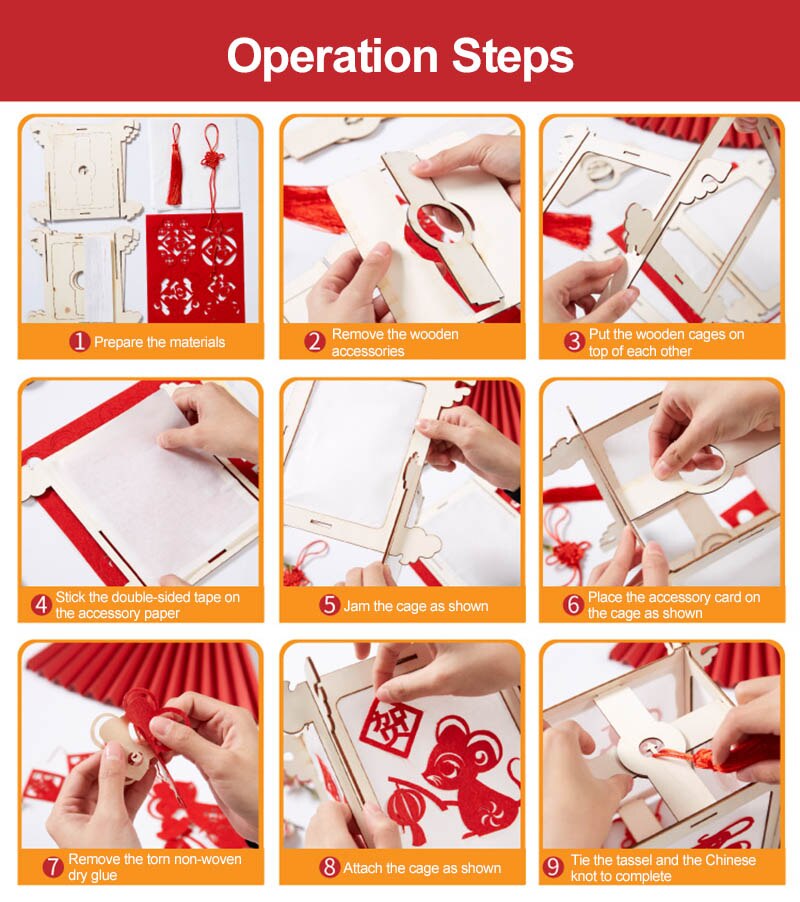 Operation Steps

1 Prepare the materials

2 Remove the wooden accessories

3 Put the wooden cages on top of each other

4 Stick the double-sided tape on the accessory paper

5 Jam the cage as shown

6 Place the accessory card on the cage as shown

7 Remove the torn non-woven dry glue

8 Attach the cage as shown

9 Tie the tassel and the Chinese knot to complete