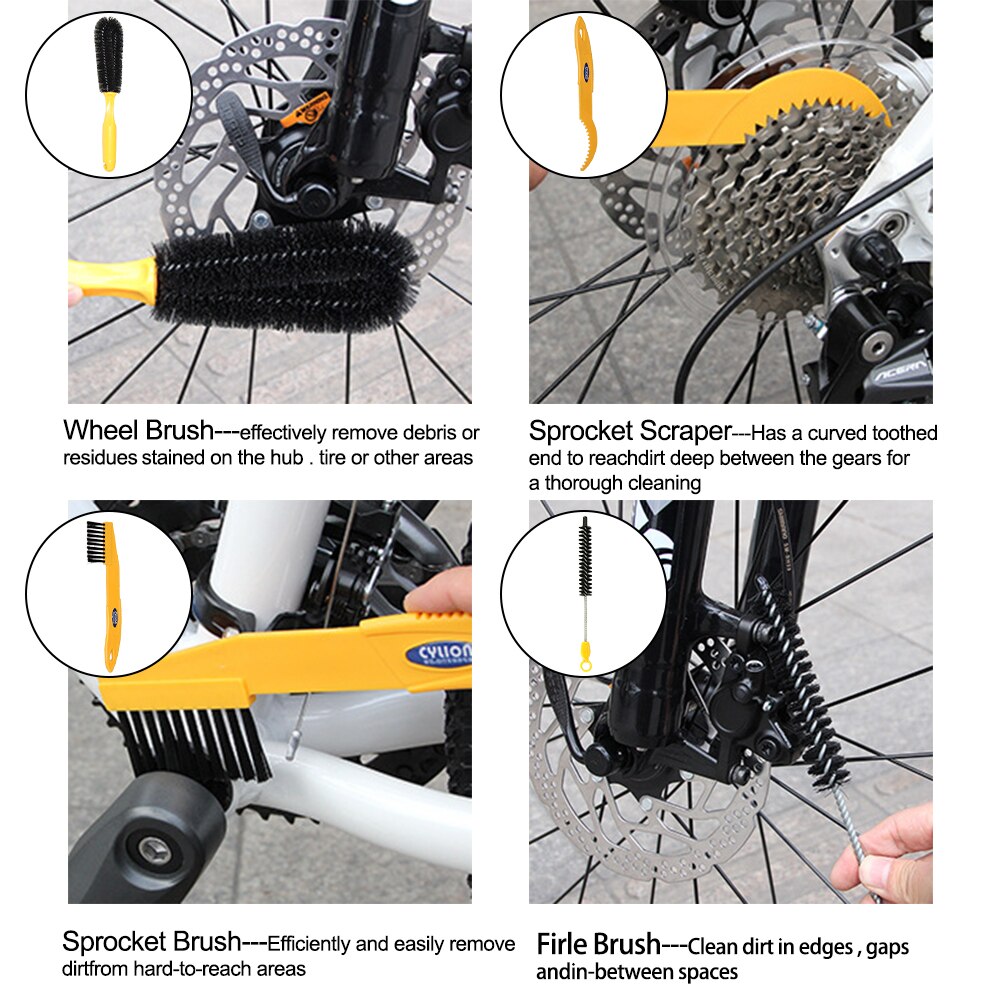 Wheel Brush---effectively remove debris or residues stained on the hub . tire or other areas

Sprocket Scraper---Has a curved toothed end to reachdirt deep between the gears for a thorough cleaning

CYLION

Sprocket Brush---Efficiently and easily remove dirtfrom hard-to-reach areas

Firle Brush---Clean dirt in edges , gaps andin-between spaces