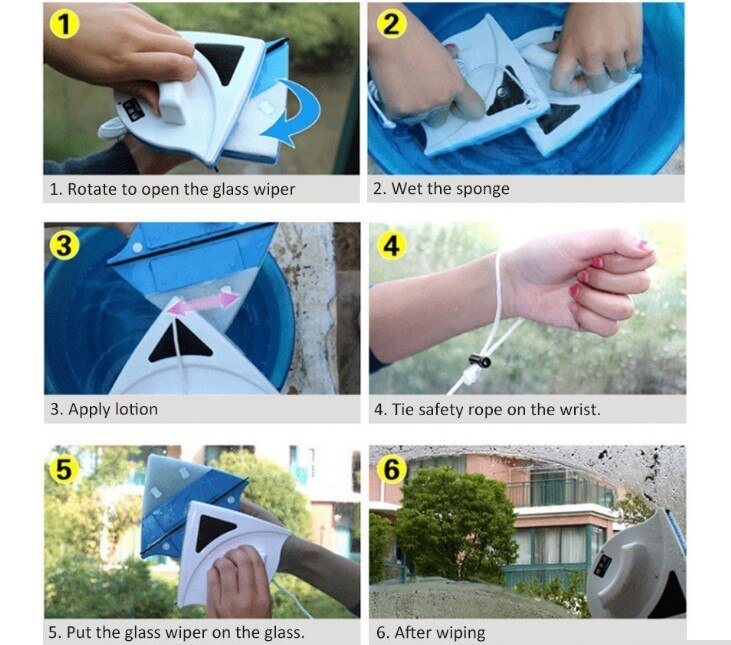 1

1. Rotate to open the glass wiper

2

2. Wet the sponge

3

3. Apply lotion

4

4. Tie safety rope on the wrist.

5

5. Put the glass wiper on the glass.

6

6. After wiping