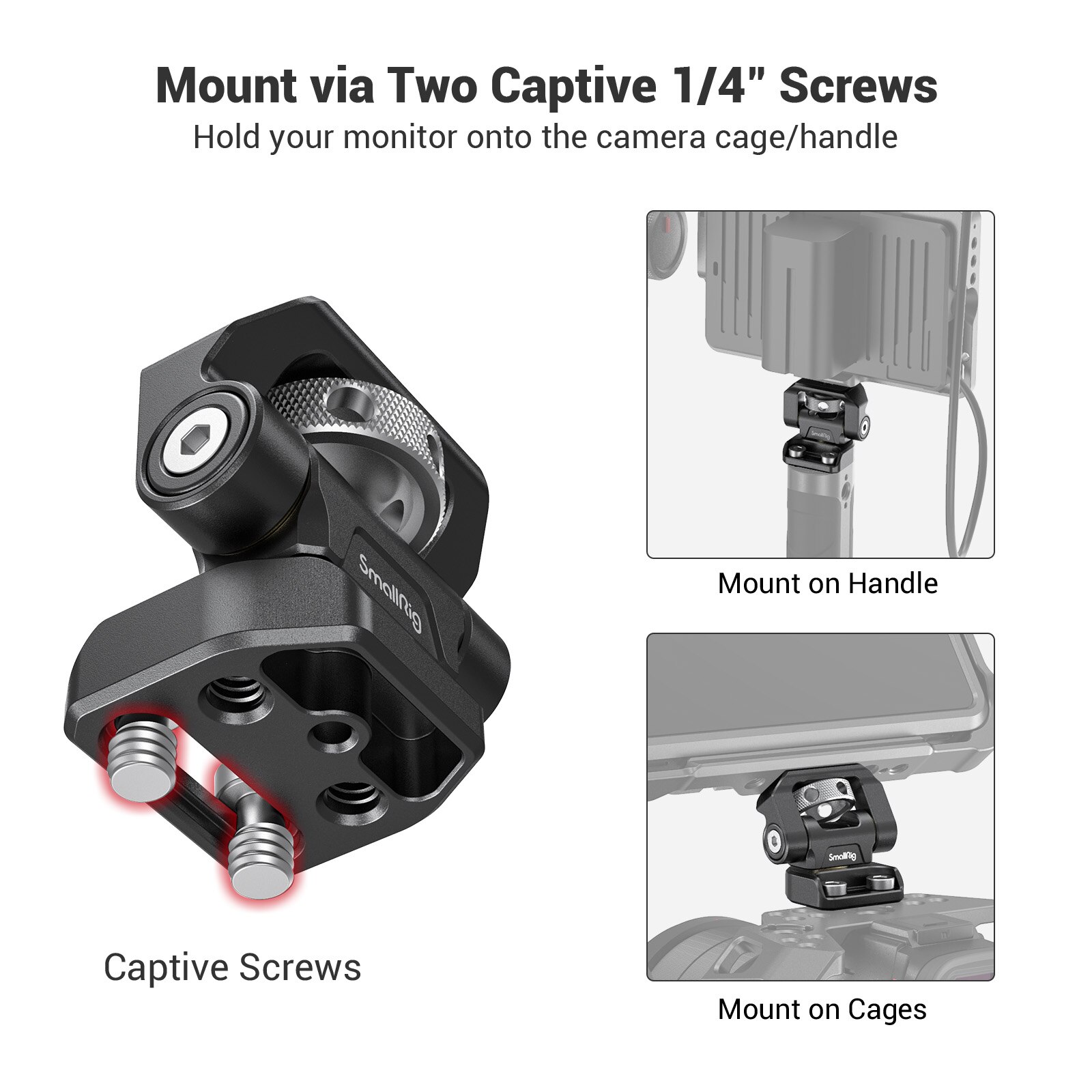 Mount via Two Captive 1/4" Screws
Hold your monitor onto the camera cage/handle

SmallRig

Captive Screws

SmallRig

Mount on Handle

SmallRig

Mount on Cages