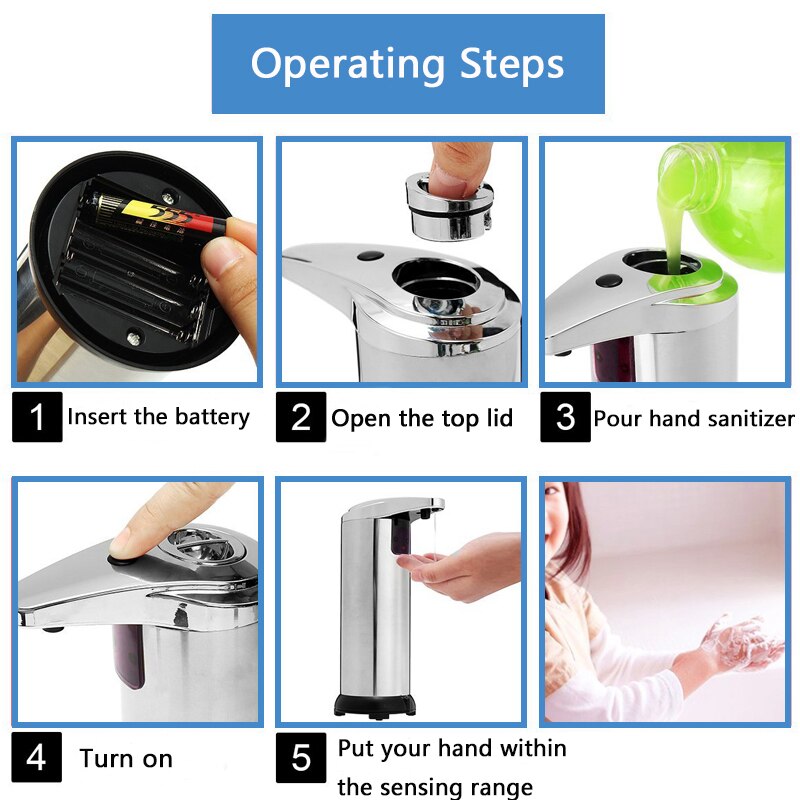 Operating Steps

1 Insert the battery

2 Open the top lid

3 Pour hand sanitizer

4 Turn on

5 Put your hand within the sensing range