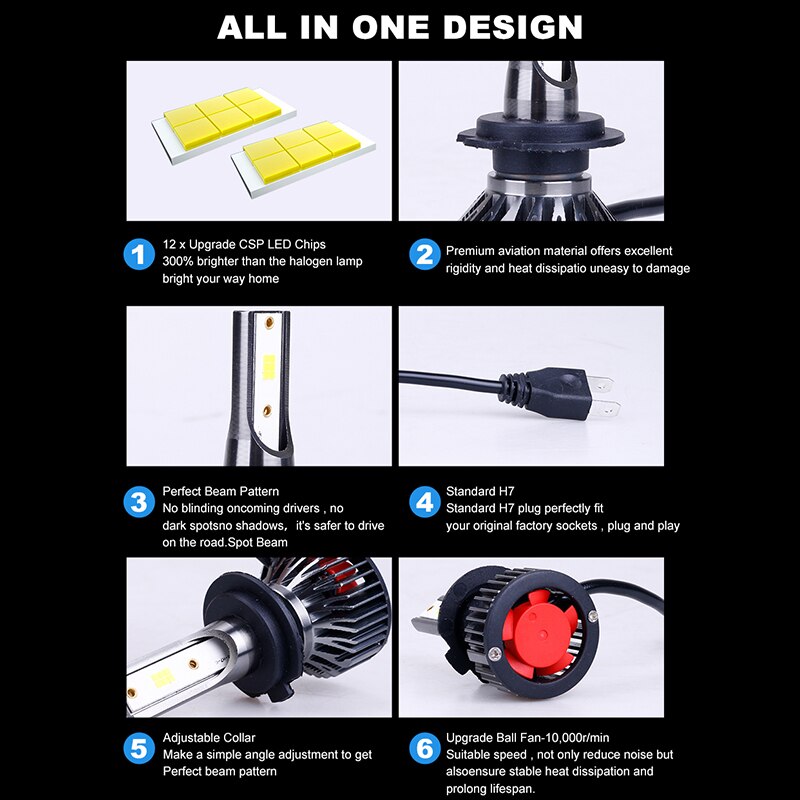 ALL IN ONE DESIGN

1 12 x Upgrade CSP LED Chips
300% brighter than the halogen lamp
bright your way home

2 Premium aviation material offers excellent rigidity and heat dissipatio uneasy to damage

3 Perfect Beam Pattern
No blinding oncoming drivers , no dark spotsno shadows, it's safer to drive on the road.Spot Beam

4 Standard H7
Standard H7 plug perfectly fit your original factory sockets , plug and play

5 Adjustable Collar
Make a simple angle adjustment to get Perfect beam pattern

6 Upgrade Ball Fan-10,000r/min
Suitable speed , not only reduce noise but alsoensure stable heat dissipation and prolong lifespan.