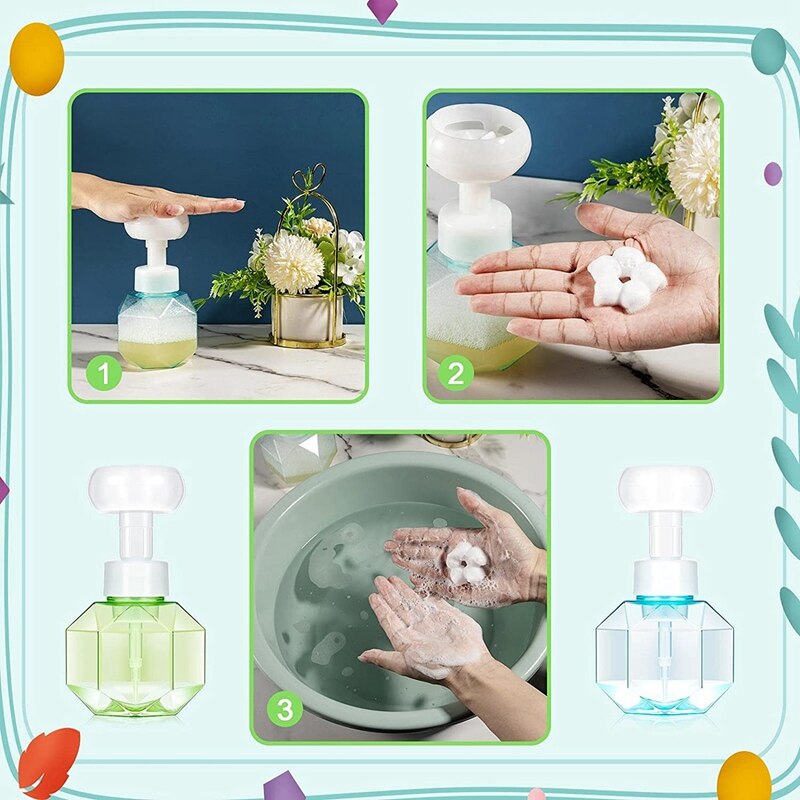 1

2

3